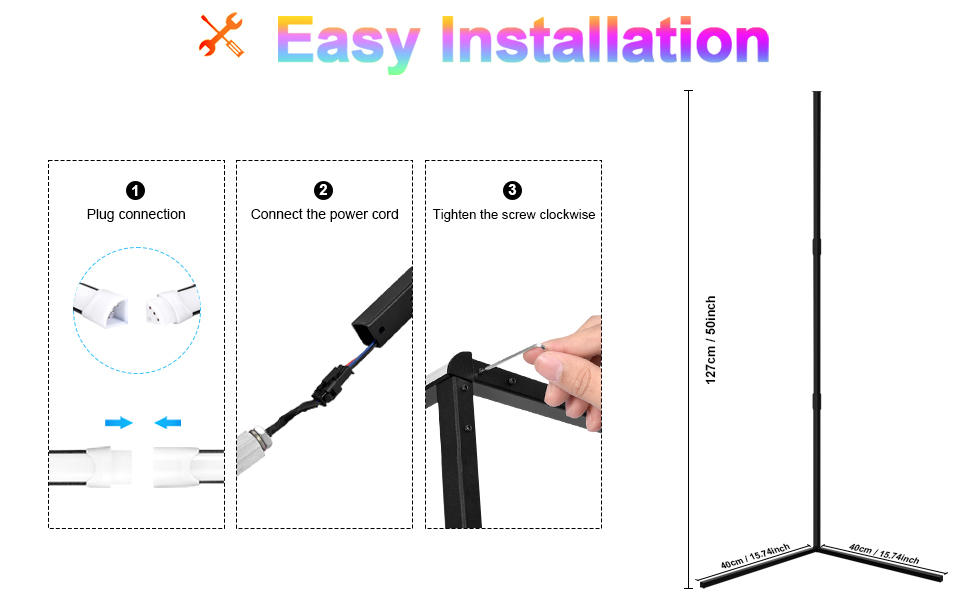 Easy Installation

1
Plug connection

2
Connect the power cord

3
Tighten the screw clockwise

127cm / 50inch

40cm / 15.74inch

40cm / 15.74inch