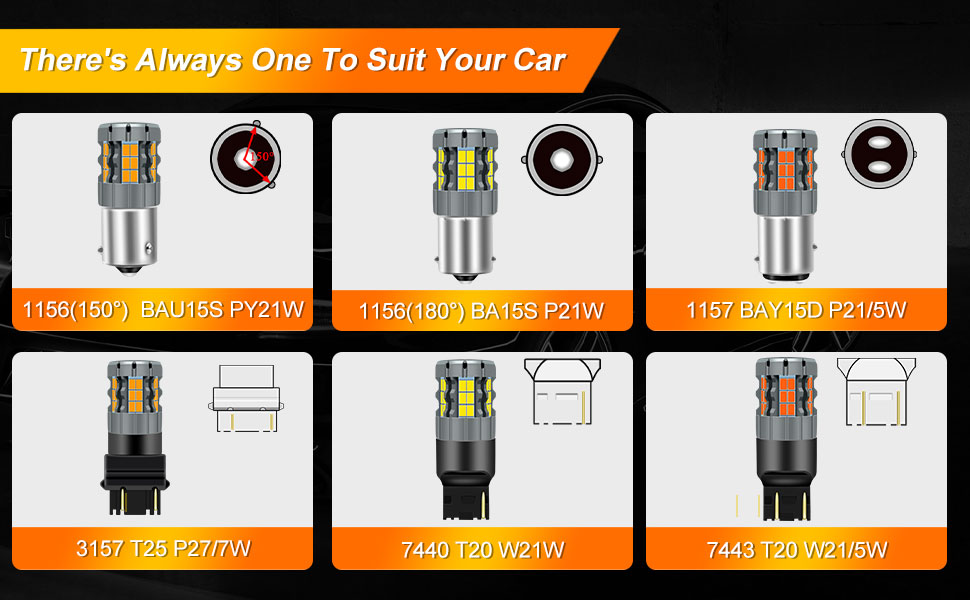 There's Always One To Suit Your Car

150°

1156(150°) BAU15S PY21W

1156(180°) BA15S P21W

1157 BAY15D P21/5W

3157 T25 P27/7W

7440 T20 W21W

7443 T20 W21/5W