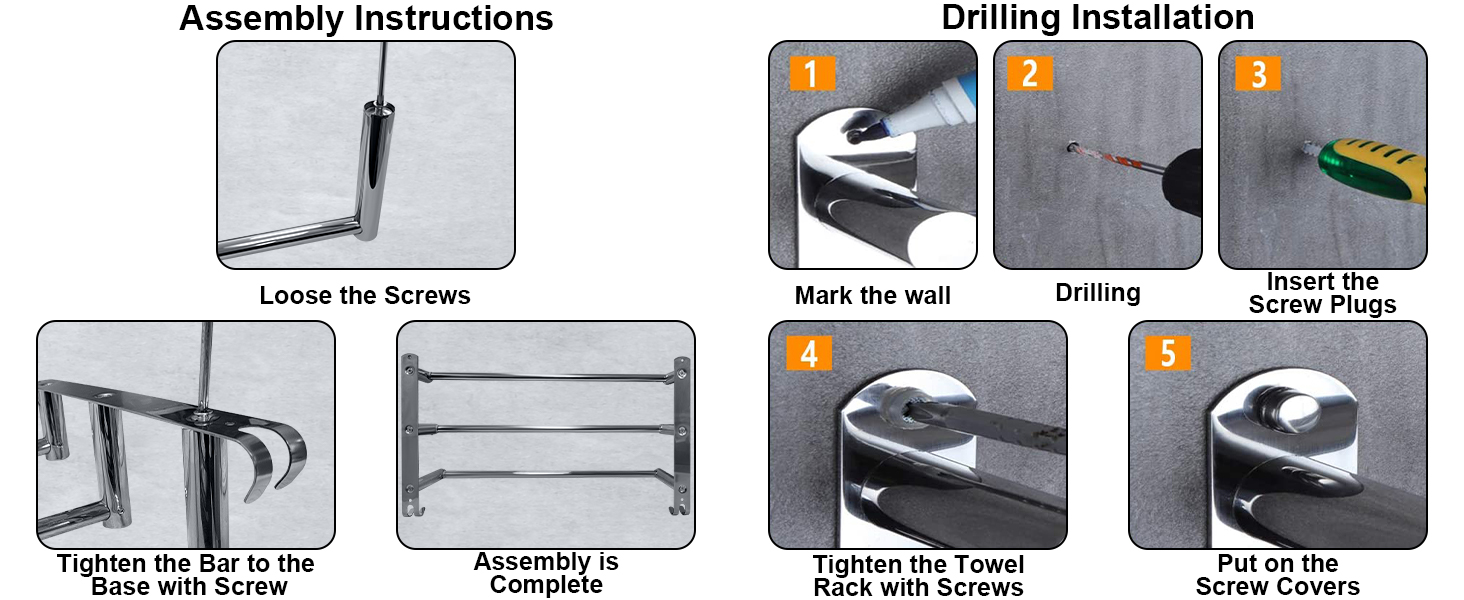 Assembly Instructions

Loose the Screws

Tighten the Bar to the Base with Screw

Assembly is Complete

Drilling Installation

1

Mark the wall

2

Drilling

3

Insert the Screw Plugs

4

Tighten the Towel Rack with Screws

5

Put on the Screw Covers