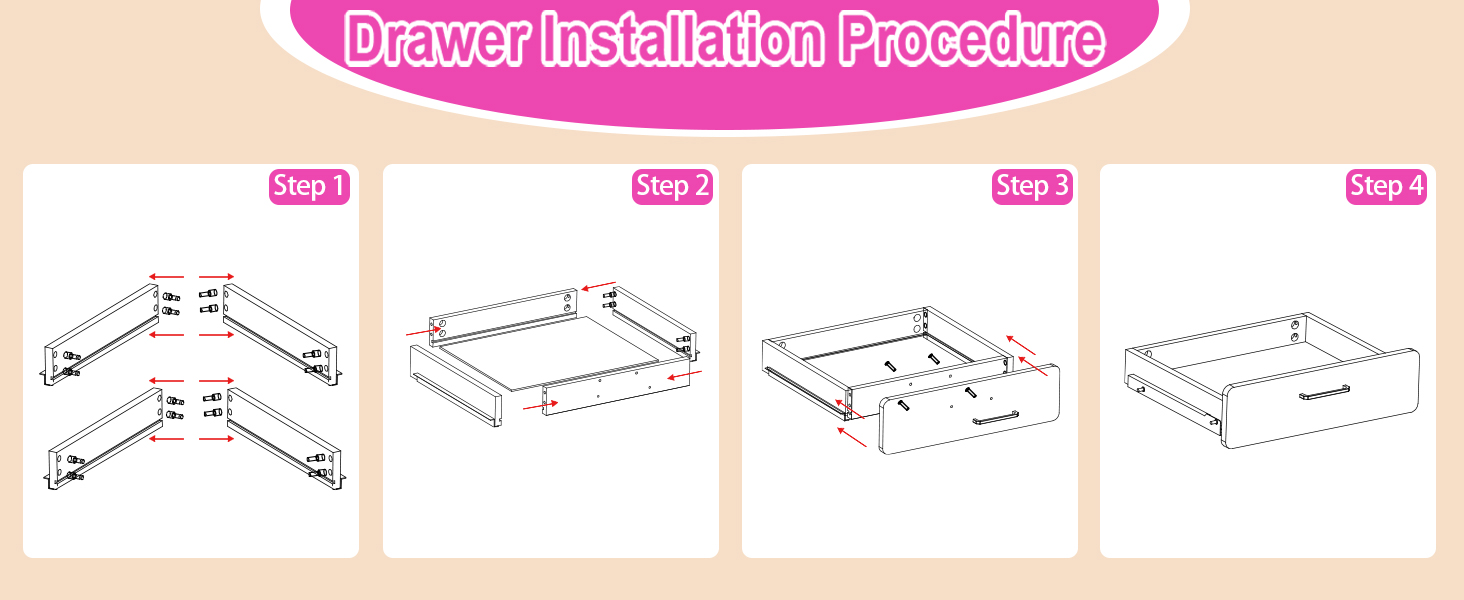 Drawer Installation Procedure

Step 1

Step 2

Step 3

Step 4