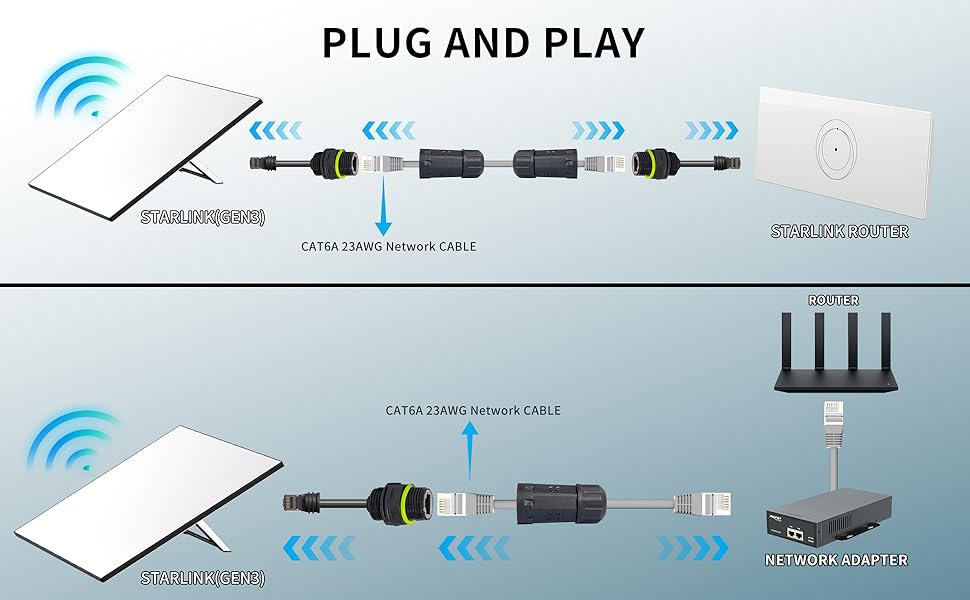 PLUG AND PLAY

STARLINK(GEN3)

CAT6A 23AWG Network CABLE

STARLINK ROUTER

ROUTER

CAT6A 23AWG Network CABLE

STARLINK(GEN3)

NETWORK ADAPTER