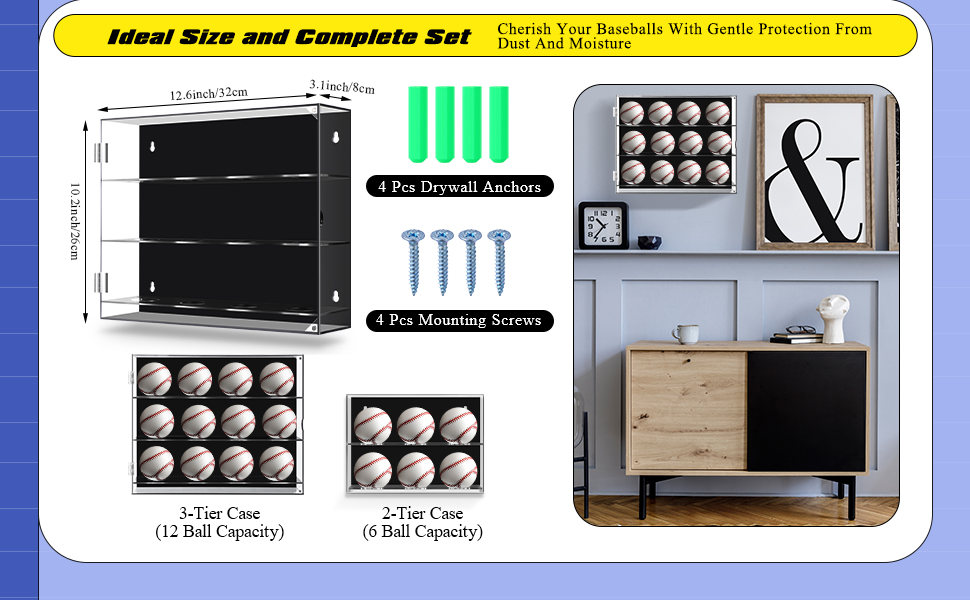 Ideal Size and Complete Set

Cherish Your Baseballs With Gentle Protection From Dust And Moisture

12.6inch/32cm

3.1inch/8cm

10.2inch/26cm

4 Pcs Drywall Anchors

4 Pcs Mounting Screws

3-Tier Case
(12 Ball Capacity)

2-Tier Case
(6 Ball Capacity)

&