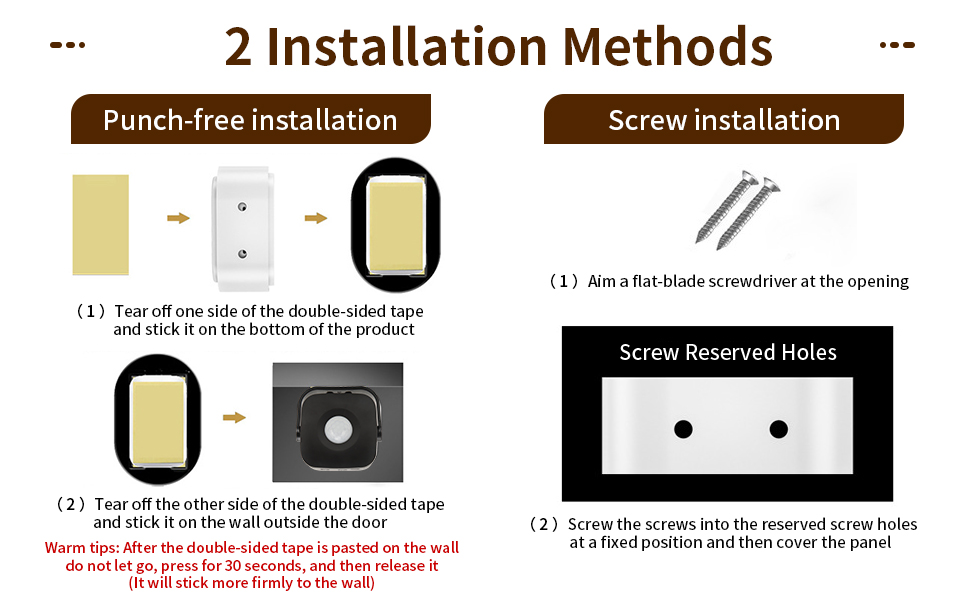 2 Installation Methods

Punch-free installation

（1）Tear off one side of the double-sided tape and stick it on the bottom of the product

（2）Tear off the other side of the double-sided tape and stick it on the wall outside the door

Warm tips: After the double-sided tape is pasted on the wall do not let go, press for 30 seconds, and then release it (It will stick more firmly to the wall)

Screw installation

（1）Aim a flat-blade screwdriver at the opening

Screw Reserved Holes

（2）Screw the screws into the reserved screw holes at a fixed position and then cover the panel