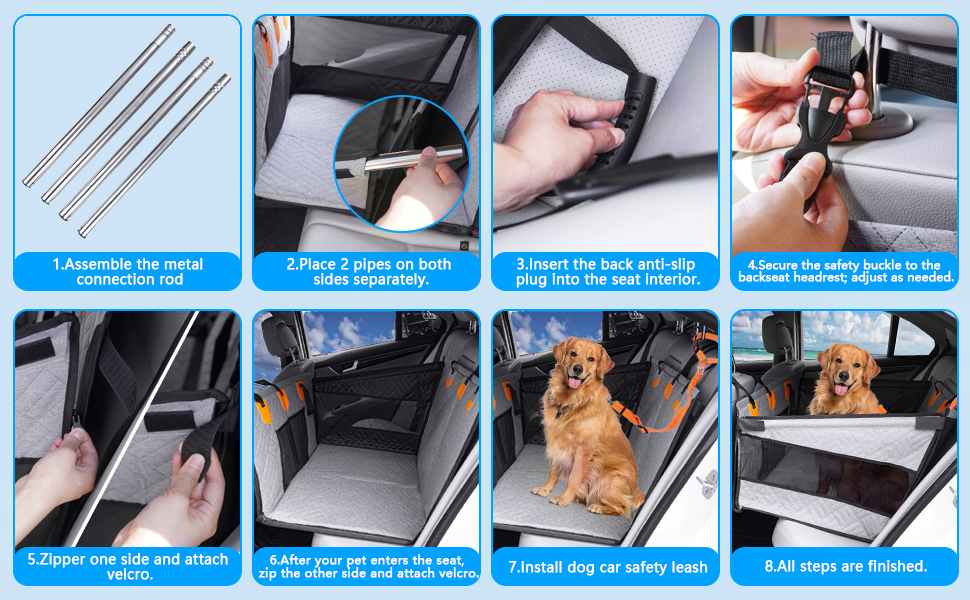 1.Assemble the metal connection rod

2.Place 2 pipes on both sides separately.

3.Insert the back anti-slip plug into the seat interior.

4.Secure the safety buckle to the backseat headrest; adjust as needed.

5.Zipper one side and attach velcro.

6.After your pet enters the seat, zip the other side and attach velcro.

7.Install dog car safety leash

8.All steps are finished.