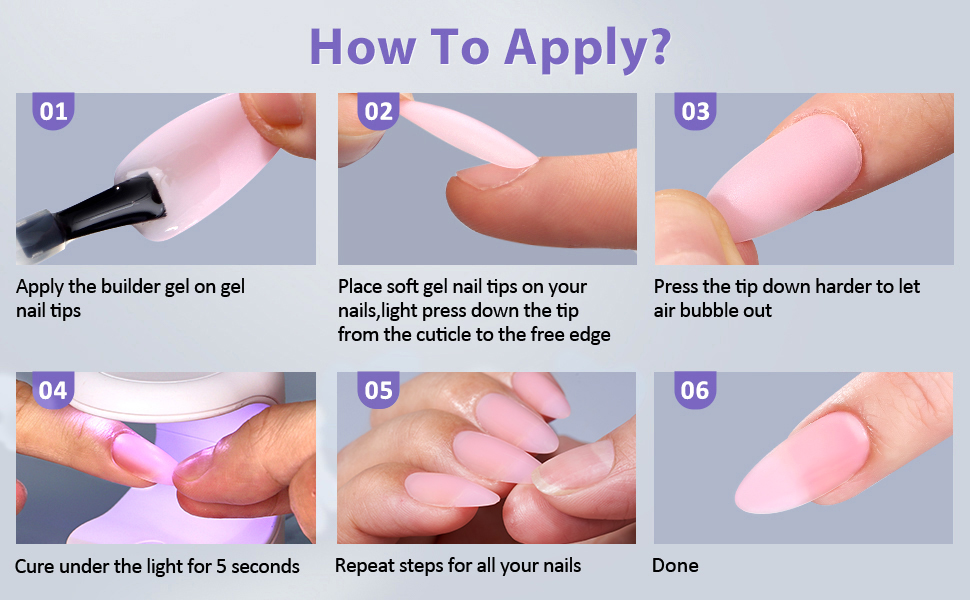 How To Apply?

01

Apply the builder gel on gel nail tips

02

Place soft gel nail tips on your nails,light press down the tip from the cuticle to the free edge

03

Press the tip down harder to let air bubble out

04

Cure under the light for 5 seconds

05

Repeat steps for all your nails

06

Done