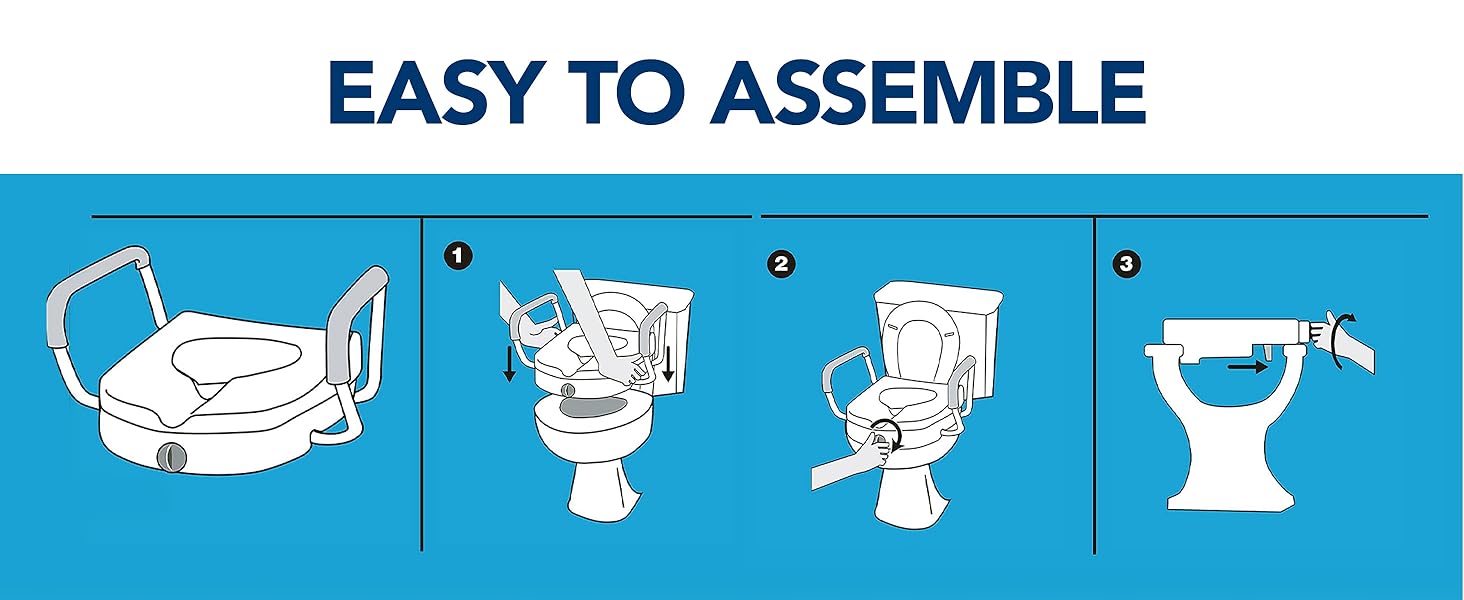 EASY TO ASSEMBLE

1

2

3