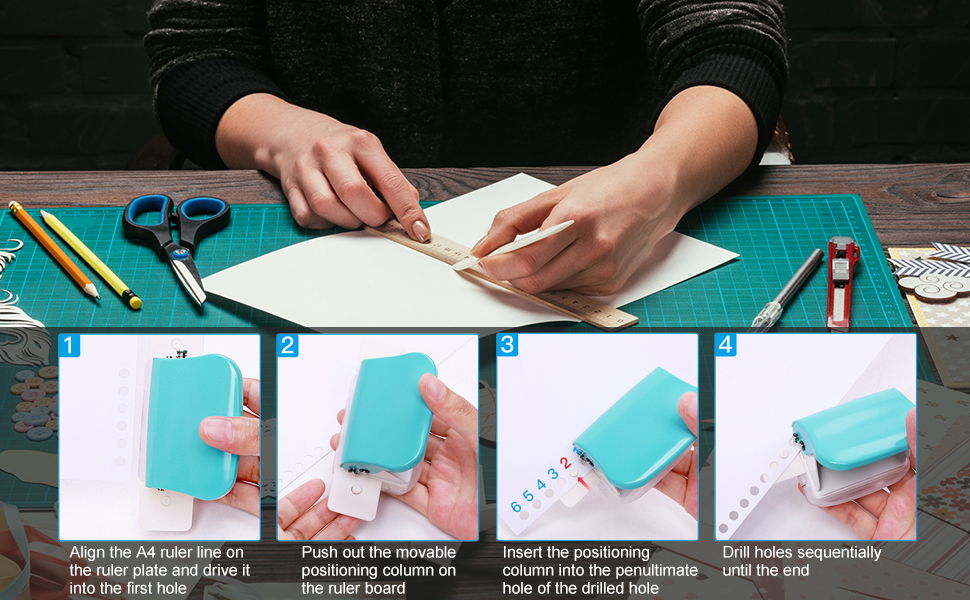 1

Align the A4 ruler line on the ruler plate and drive it into the first hole

2

Push out the movable positioning column on the ruler board

3

6 5 4 3 2

Insert the positioning column into the penultimate hole of the drilled hole

4

Drill holes sequentially until the end