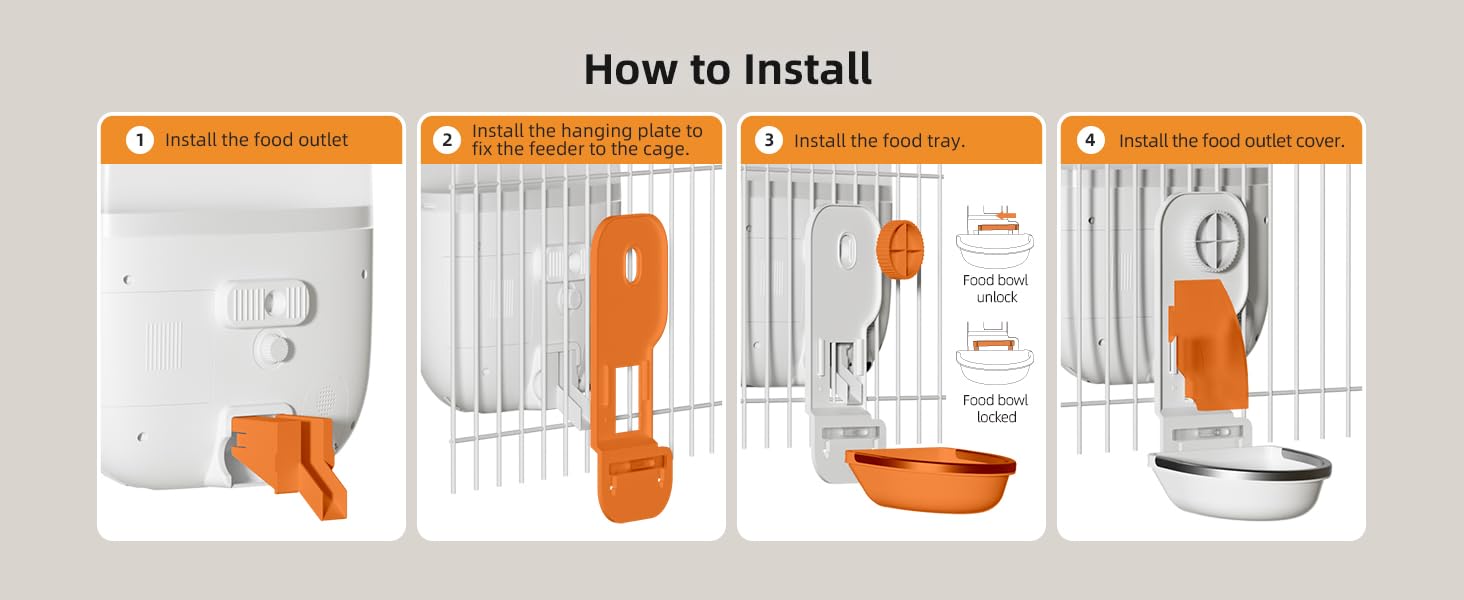 How to Install

1 Install the food outlet

2 Install the hanging plate to fix the feeder to the cage.

3 Install the food tray.

Food bowl unlock

Food bowl locked

4 Install the food outlet cover.