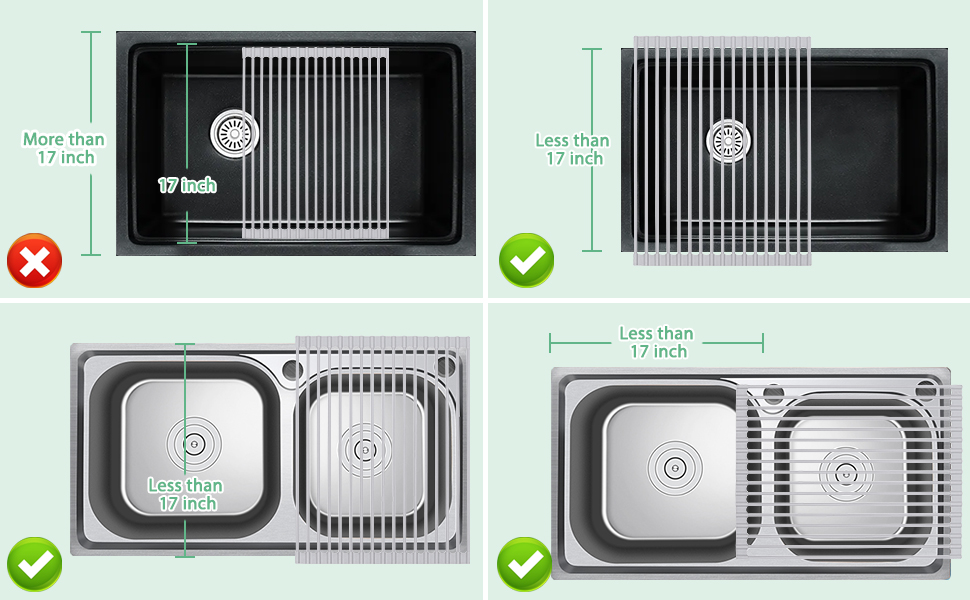 More than 17 inch

17 inch

Less than 17 inch

Less than 17 inch

Less than 17 inch