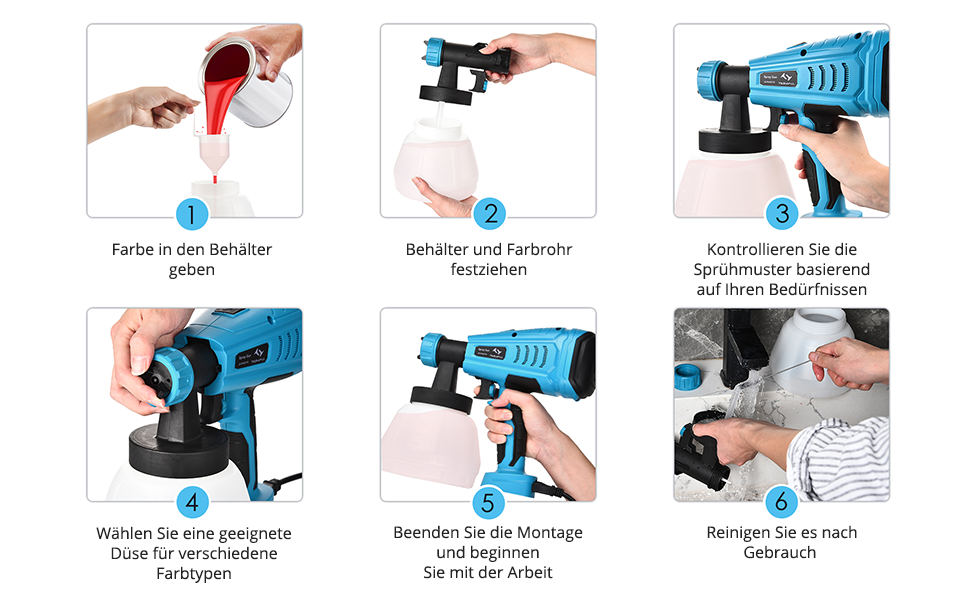 1

Farbe in den Behälter geben

2

Behälter und Farbrohr festziehen

3

Kontrollieren Sie die Sprühmuster basierend auf Ihren Bedürfnissen

4

Wählen Sie eine geeignete Düse für verschiedene Farbtypen

5

Beenden Sie die Montage und beginnen Sie mit der Arbeit

6

Reinigen Sie es nach Gebrauch