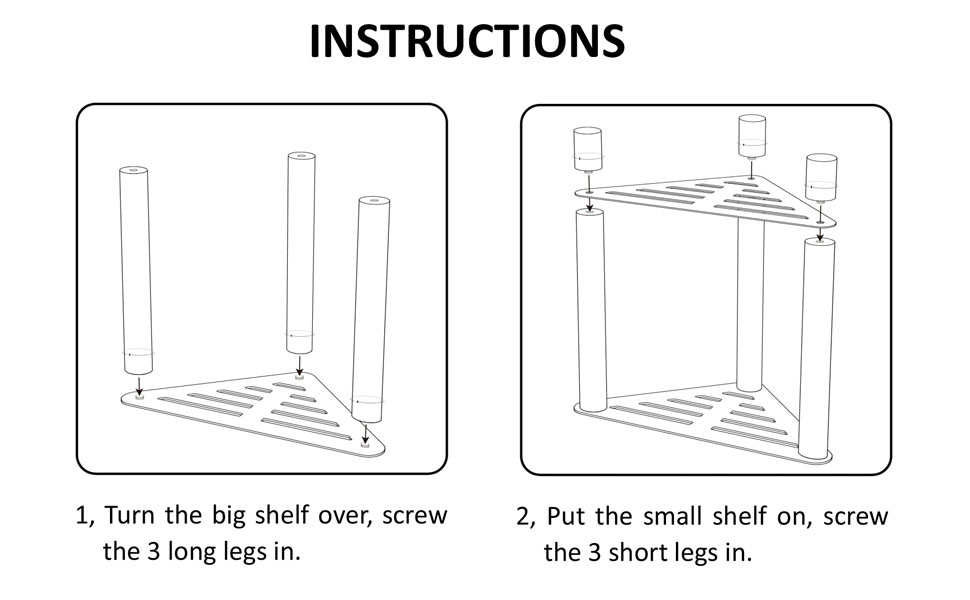 INSTRUCTIONS

1, Turn the big shelf over, screw the 3 long legs in.

2, Put the small shelf on, screw the 3 short legs in.