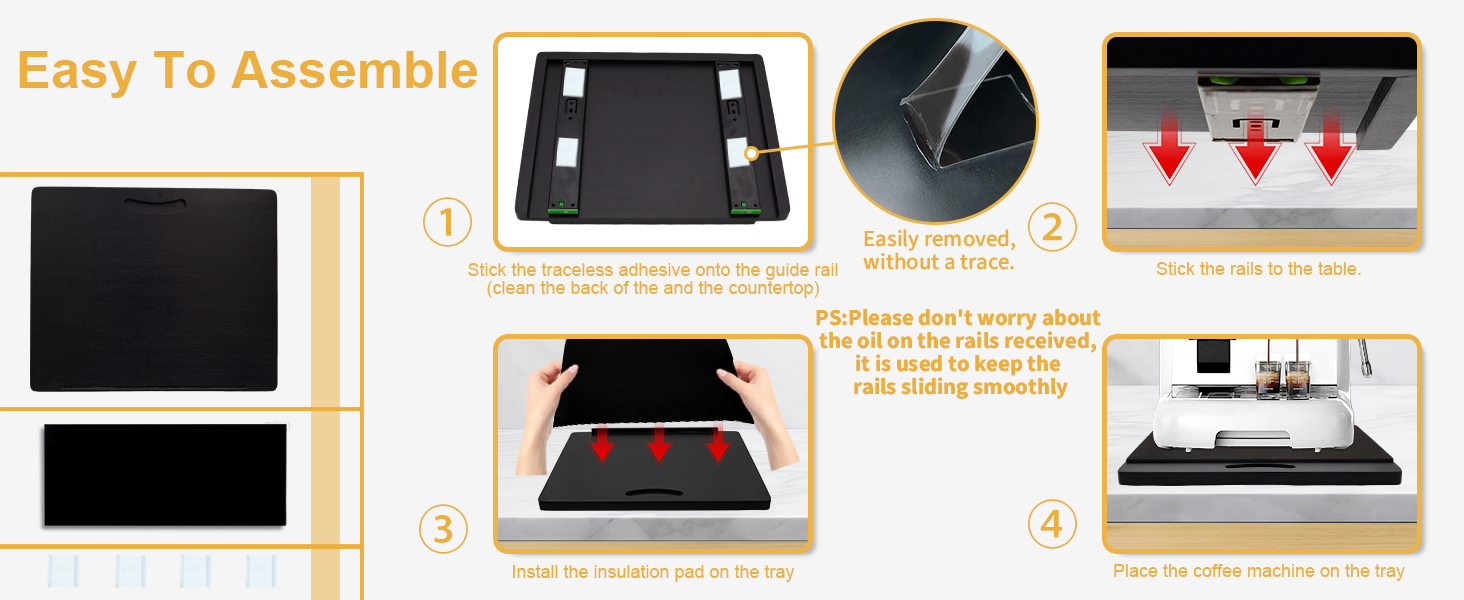 Easy To Assemble

1

Stick the traceless adhesive onto the guide rail (clean the back of the and the countertop)

Easily removed, without a trace.

2

Stick the rails to the table.

PS:Please don't worry about the oil on the rails received, it is used to keep the rails sliding smoothly

3

Install the insulation pad on the tray

4

Place the coffee machine on the tray