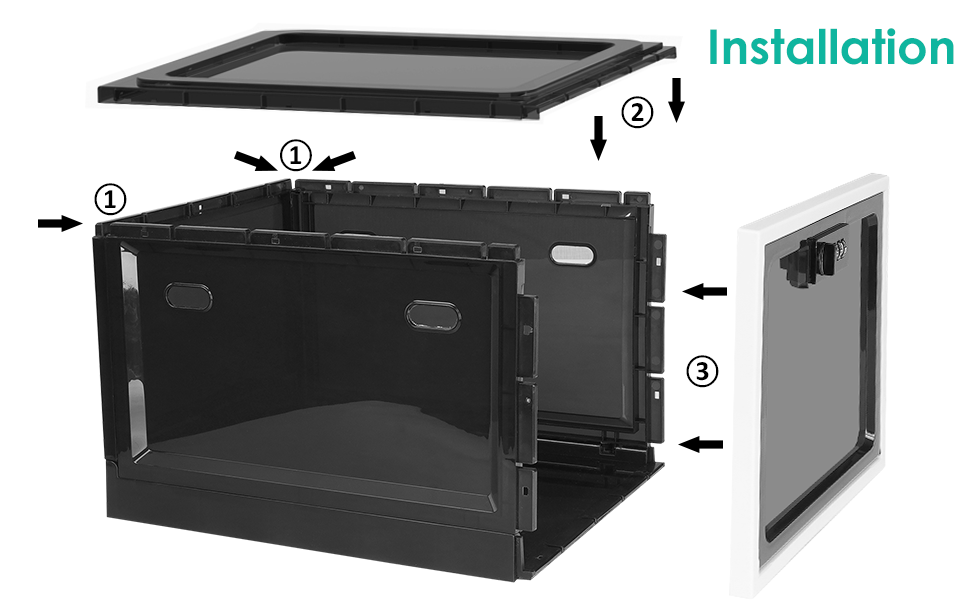 Installation

②

①

①

③