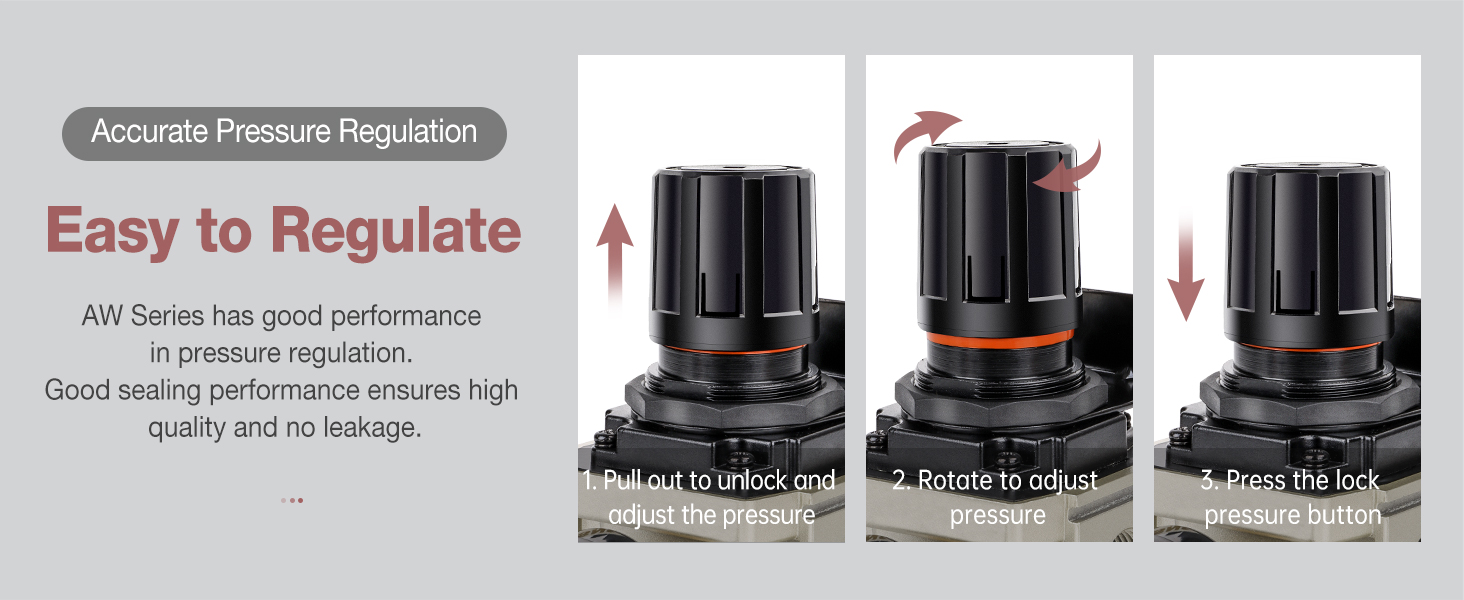 Accurate Pressure Regulation

Easy to Regulate

AW Series has good performance in pressure regulation.
Good sealing performance ensures high quality and no leakage.

1. Pull out to unlock and adjust the pressure

2. Rotate to adjust pressure

3. Press the lock pressure button