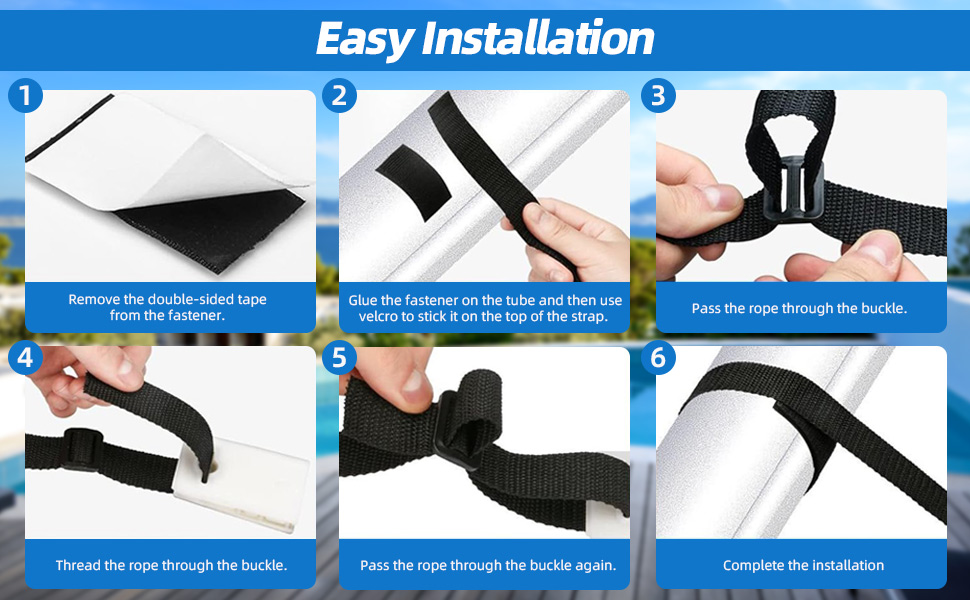 Easy Installation

1

Remove the double-sided tape from the fastener.

2

Glue the fastener on the tube and then use velcro to stick it on the top of the strap.

3

Pass the rope through the buckle.

4

Thread the rope through the buckle.

5

Pass the rope through the buckle again.

6

Complete the installation