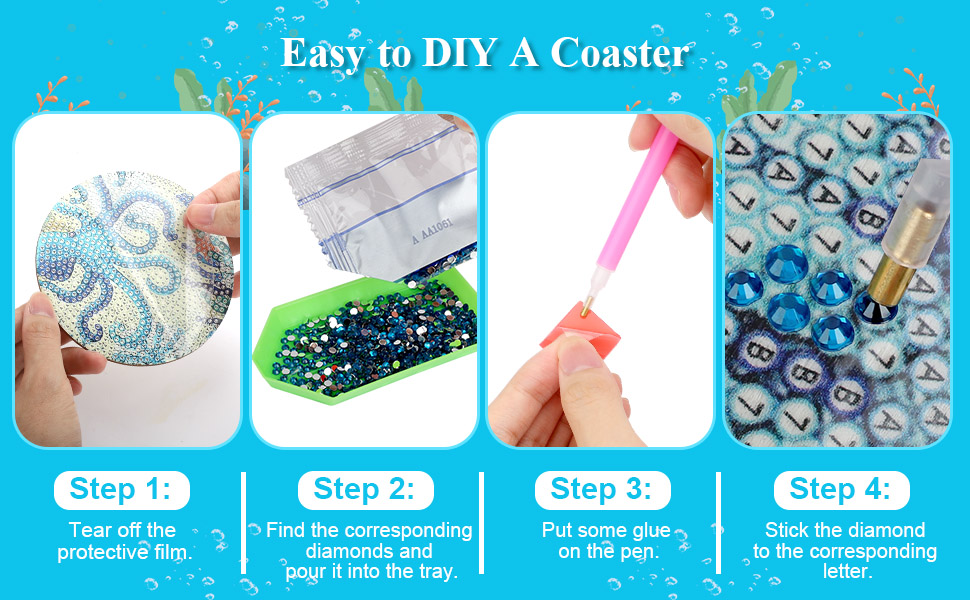 Easy to DIY A Coaster

A AA1051

Step 1:
Tear off the protective film.

Step 2:
Find the corresponding diamonds and pour it into the tray.

Step 3:
Put some glue on the pen.

Step 4:
Stick the diamond to the corresponding letter.