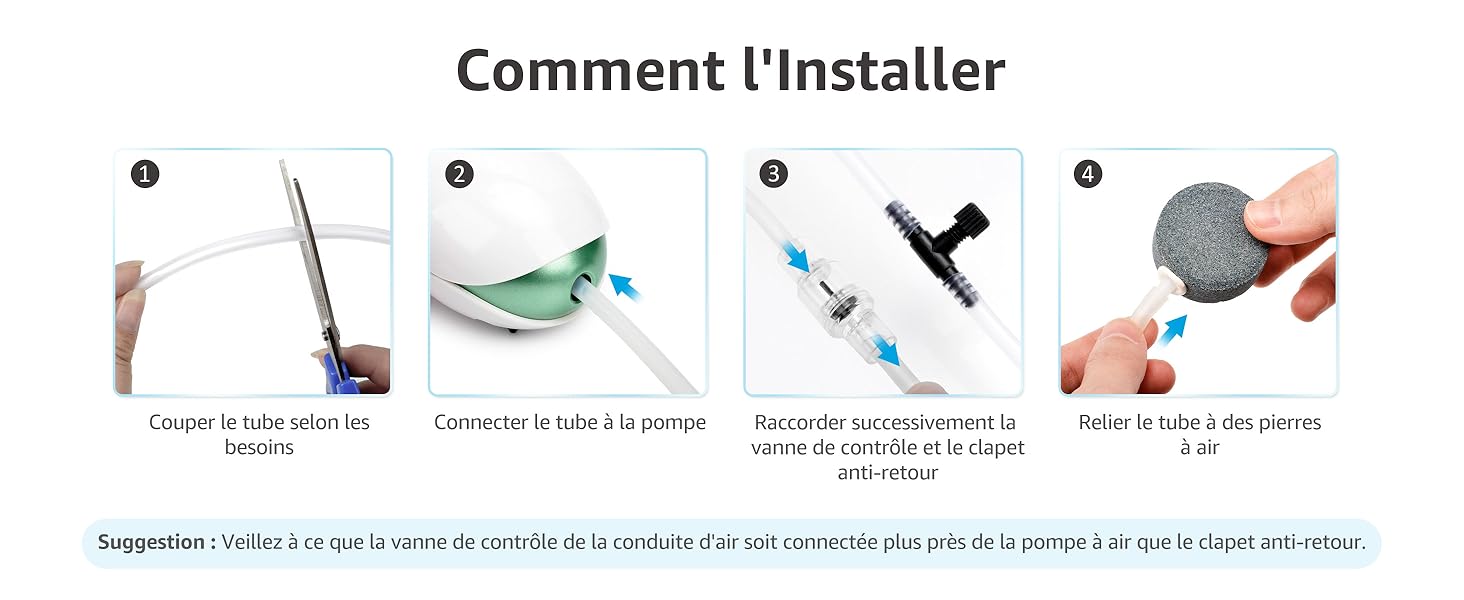 Comment l'Installer

1

Couper le tube selon les besoins

2

Connecter le tube à la pompe

3

Raccorder successivement la vanne de contrôle et le clapet anti-retour

4

Relier le tube à des pierres à air

Suggestion : Veillez à ce que la vanne de contrôle de la conduite d'air soit connectée plus près de la pompe à air que le clapet anti-retour.