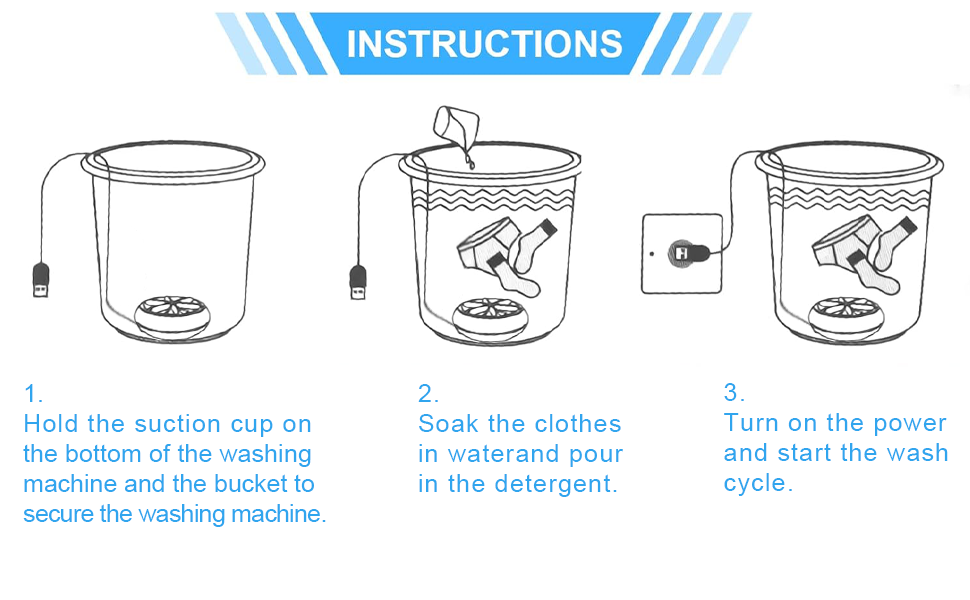 INSTRUCTIONS

1.
Hold the suction cup on the bottom of the washing machine and the bucket to secure the washing machine.

2.
Soak the clothes in waterand pour in the detergent.

3.
Turn on the power and start the wash cycle.