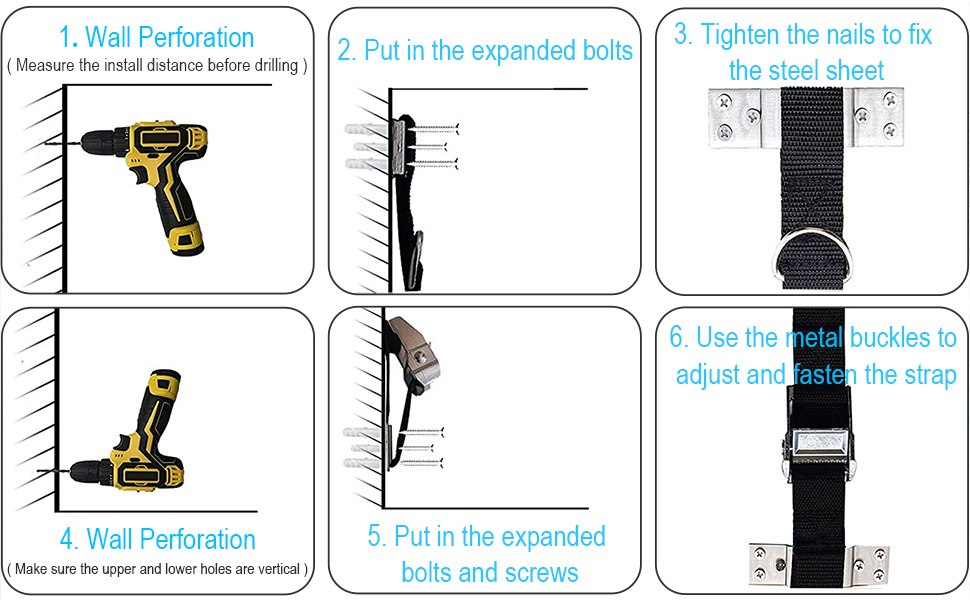 1. Wall Perforation
( Measure the install distance before drilling )

2. Put in the expanded bolts

3. Tighten the nails to fix the steel sheet

4. Wall Perforation
( Make sure the upper and lower holes are vertical )

5. Put in the expanded bolts and screws

6. Use the metal buckles to adjust and fasten the strap