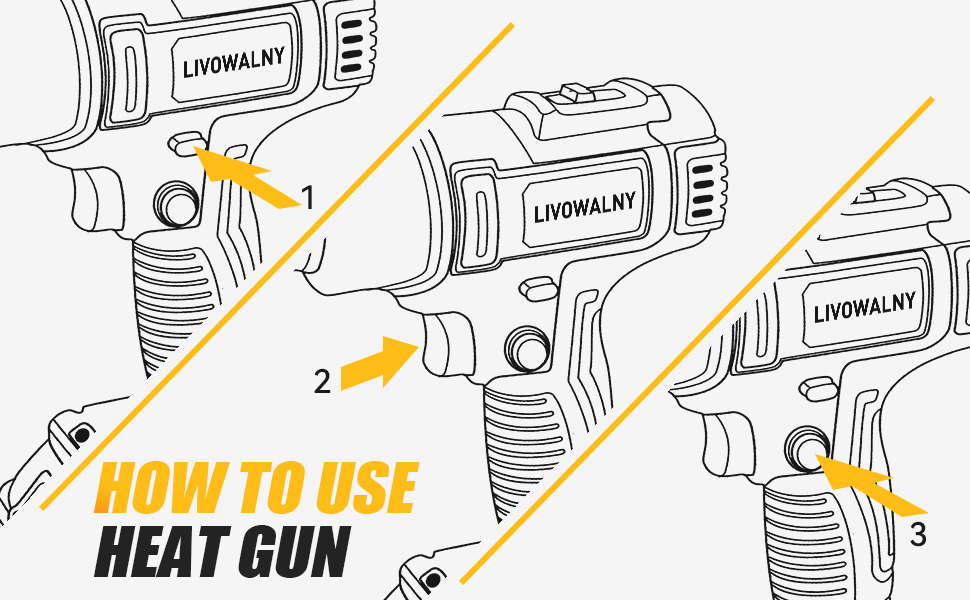 LIVOWALNY

1

LIVOWALNY

2

LIVOWALNY

3

HOW TO USE
HEAT GUN