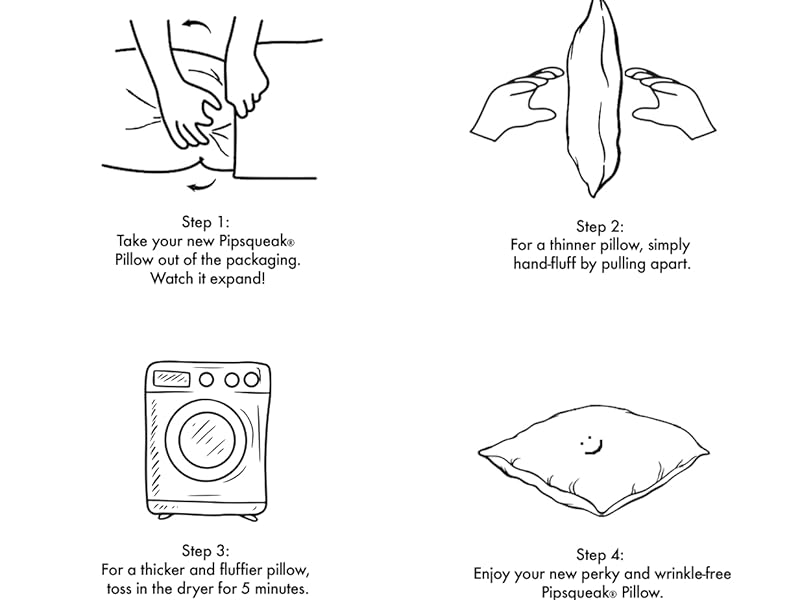 Step 1:
Take your new Pipsqueak®
Pillow out of the packaging.
Watch it expand!

Step 2:
For a thinner pillow, simply
hand-fluff by pulling apart.

Step 3:
For a thicker and fluffier pillow,
toss in the dryer for 5 minutes.

Step 4:
Enjoy your new perky and wrinkle-free
Pipsqueak® Pillow.