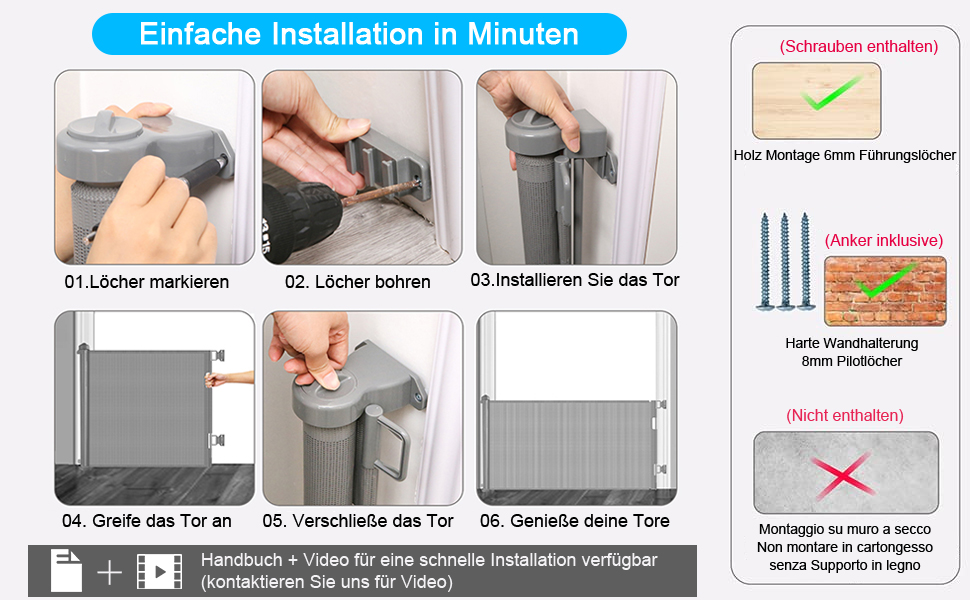 Einfache Installation in Minuten

01.Löcher markieren

02. Löcher bohren

03.Installieren Sie das Tor

04. Greife das Tor an

05. Verschließe das Tor

06. Genieße deine Tore

Handbuch + Video für eine schnelle Installation verfügbar (kontaktieren Sie uns für Video)

(Schrauben enthalten)

Holz Montage 6mm Führungslöcher

(Anker inklusive)

Harte Wandhalterung
8mm Pilotlöcher

(Nicht enthalten)

Montaggio su muro a secco
Non montare in cartongesso
senza Supporto in legno