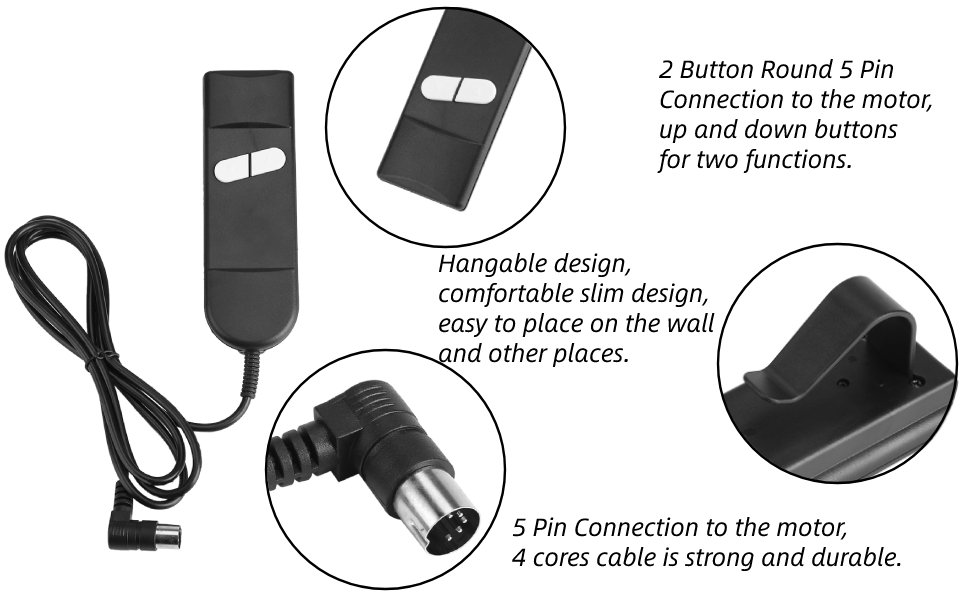 2 Button Round 5 Pin Connection to the motor, up and down buttons for two functions.

Hangable design, comfortable slim design, easy to place on the wall and other places.

5 Pin Connection to the motor, 4 cores cable is strong and durable.