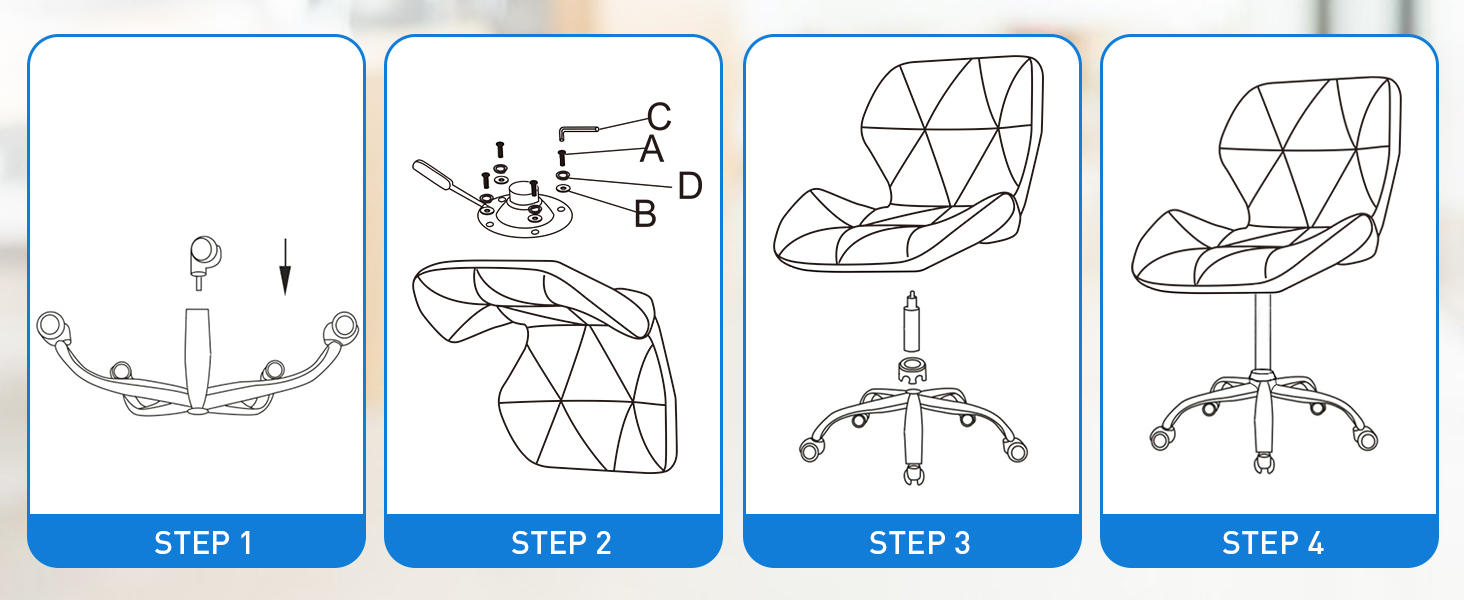 STEP 1

C
A
D
B

STEP 2

STEP 3

STEP 4