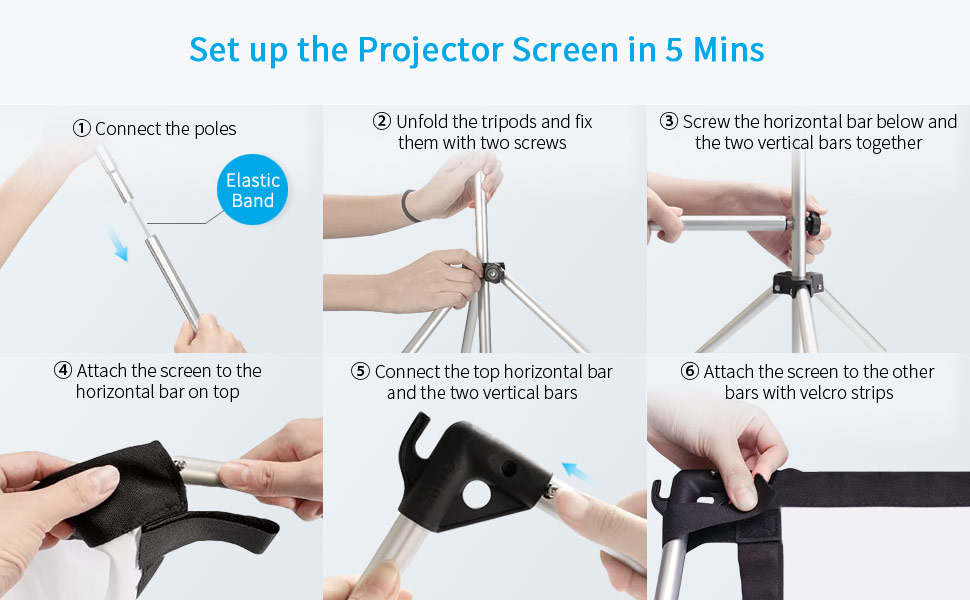 Set up the Projector Screen in 5 Mins

① Connect the poles

Elastic Band

② Unfold the tripods and fix them with two screws

③ Screw the horizontal bar below and the two vertical bars together

④ Attach the screen to the horizontal bar on top

⑤ Connect the top horizontal bar and the two vertical bars

⑥ Attach the screen to the other bars with velcro strips