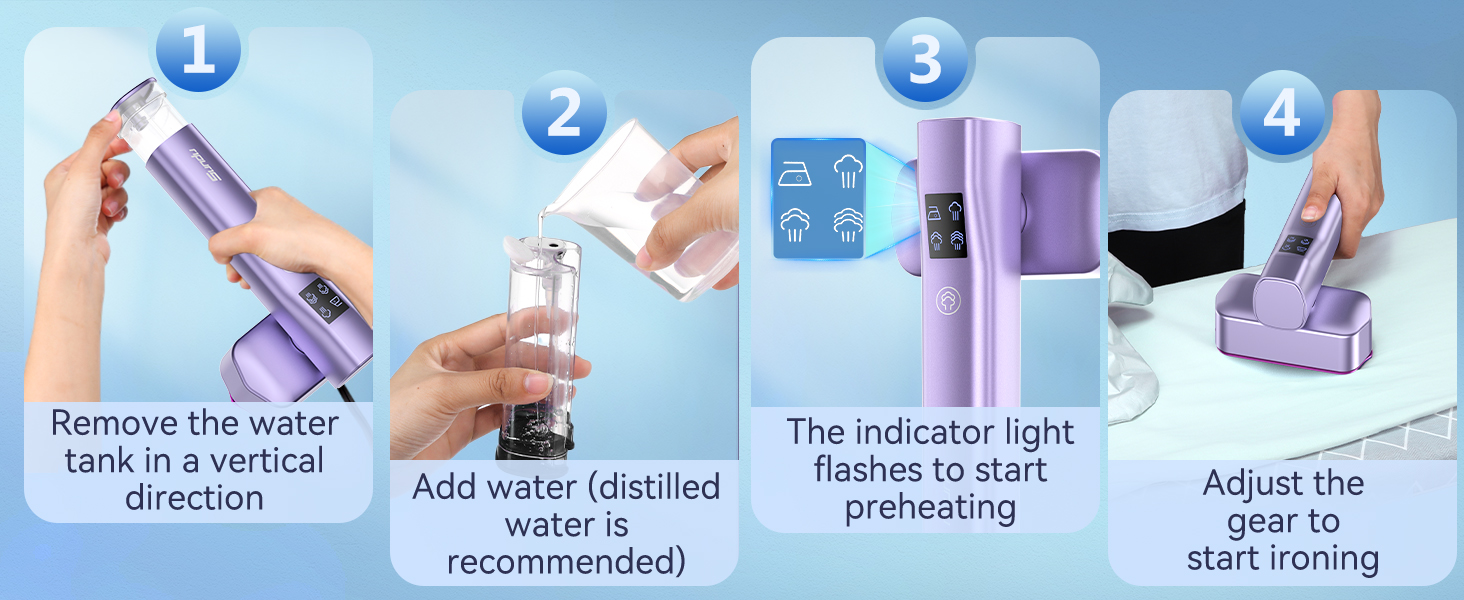 1

Remove the water tank in a vertical direction

2

Add water (distilled water is recommended)

3

The indicator light flashes to start preheating

4

Adjust the gear to start ironing