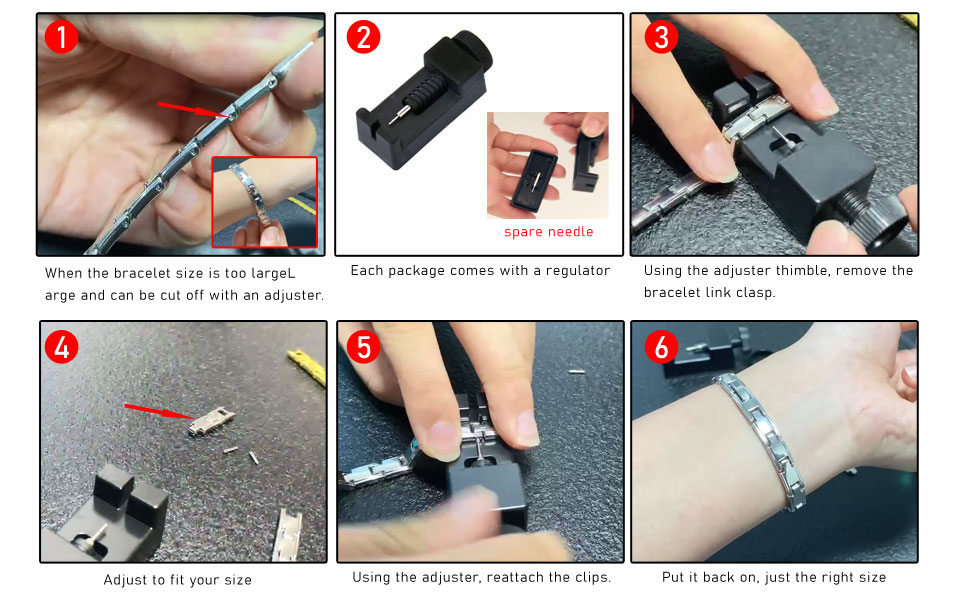 1

When the bracelet size is too largeL arge and can be cut off with an adjuster.

2

spare needle

Each package comes with a regulator

3

Using the adjuster thimble, remove the bracelet link clasp.

4

Adjust to fit your size

5

Using the adjuster, reattach the clips.

6

Put it back on, just the right size