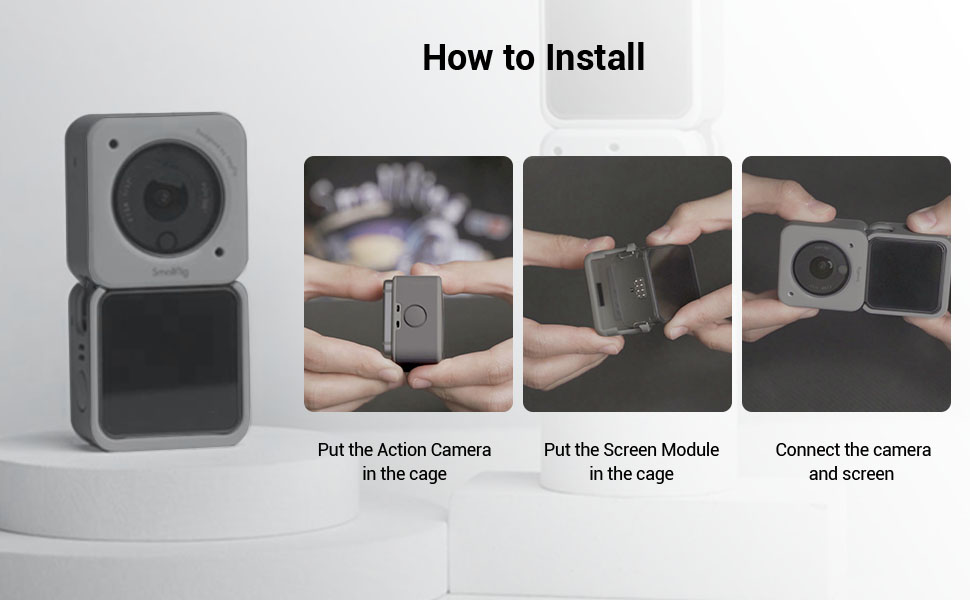 How to Install

SmallRig

Put the Action Camera in the cage

Put the Screen Module in the cage

Connect the camera and screen