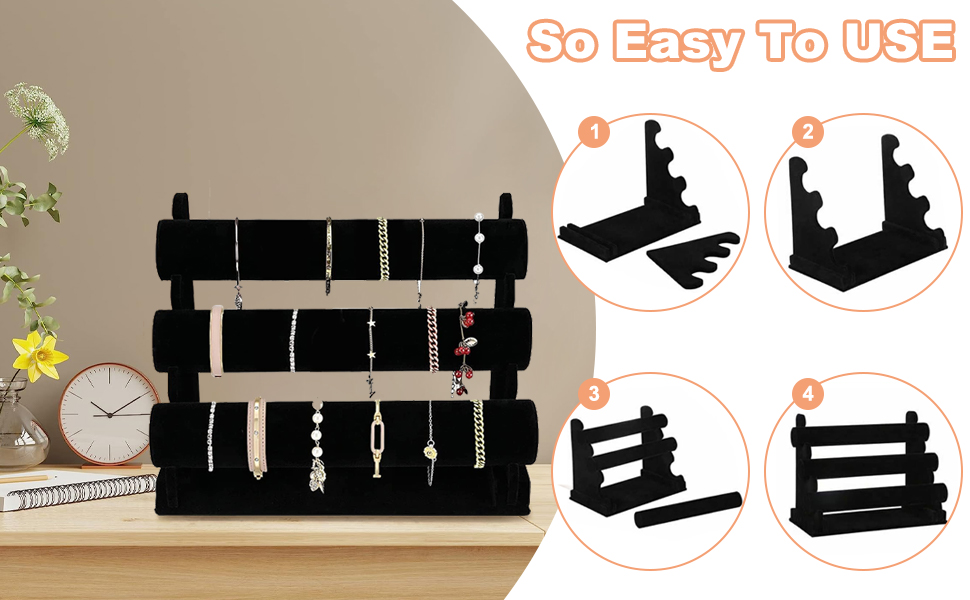 So Easy To USE

1

2

3

4