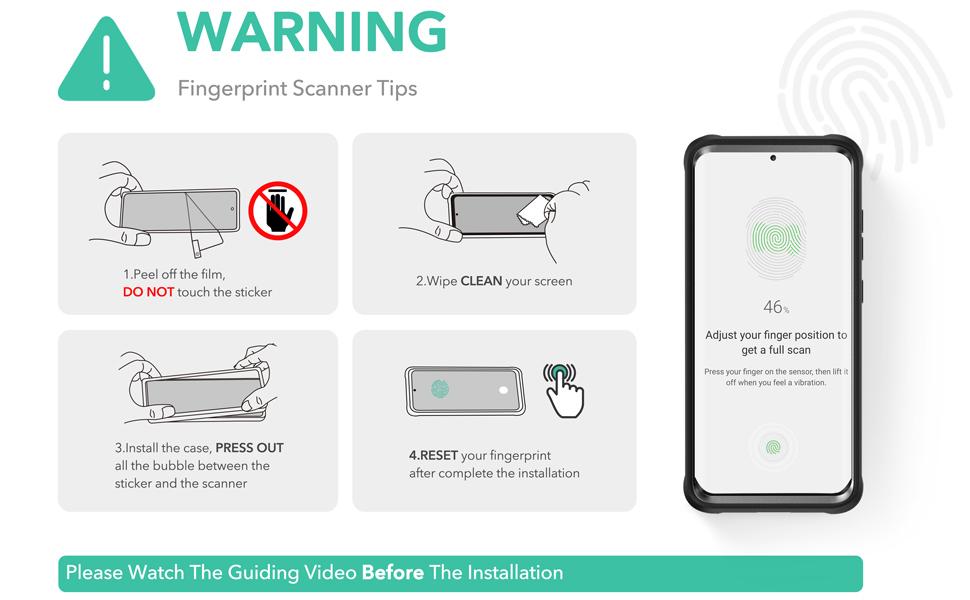 WARNING

Fingerprint Scanner Tips

1.Peel off the film, DO NOT touch the sticker

2.Wipe CLEAN your screen

3.Install the case, PRESS OUT all the bubble between the sticker and the scanner

4.RESET your fingerprint after complete the installation

46%

Adjust your finger position to get a full scan

Press your finger on the sensor, then lift it off when you feel a vibration.

Please Watch The Guiding Video Before The Installation