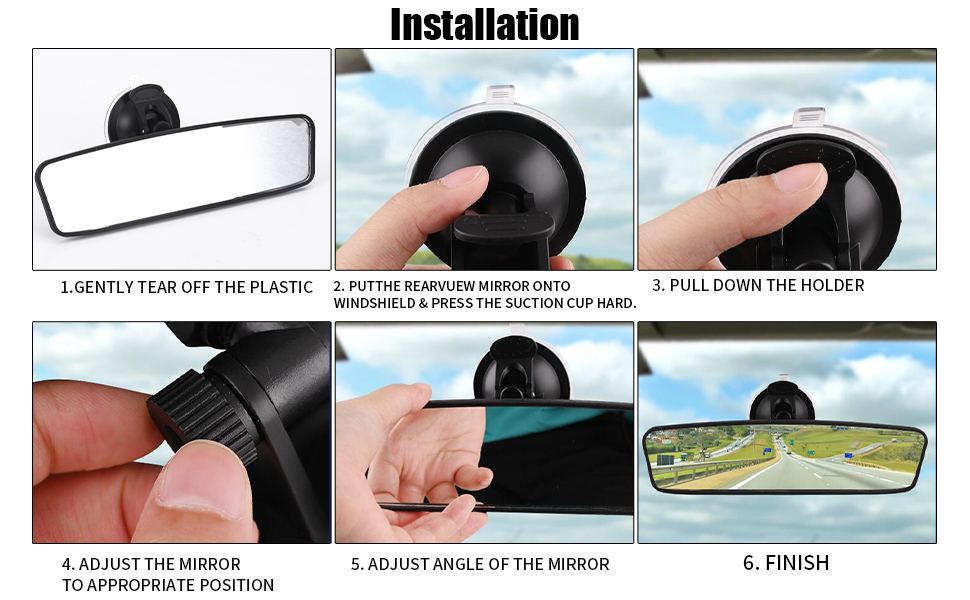 Installation

1.GENTLY TEAR OFF THE PLASTIC

2. PUTTHE REARVUEW MIRROR ONTO WINDSHIELD & PRESS THE SUCTION CUP HARD.

3. PULL DOWN THE HOLDER

4. ADJUST THE MIRROR TO APPROPRIATE POSITION

5. ADJUST ANGLE OF THE MIRROR

6. FINISH