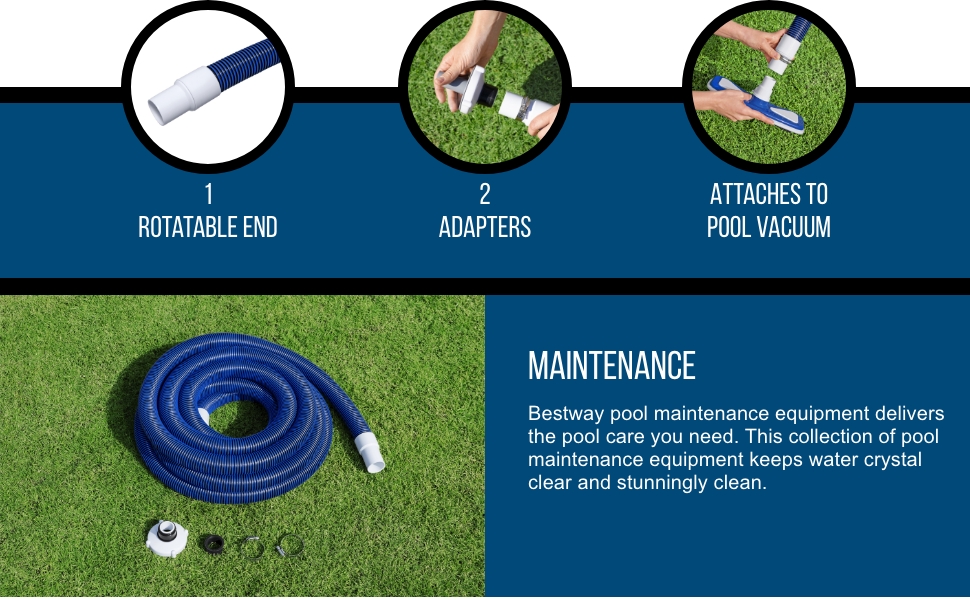 1
ROTATABLE END

2
ADAPTERS

ATTACHES TO
POOL VACUUM

MAINTENANCE

Bestway pool maintenance equipment delivers the pool care you need. This collection of pool maintenance equipment keeps water crystal clear and stunningly clean.