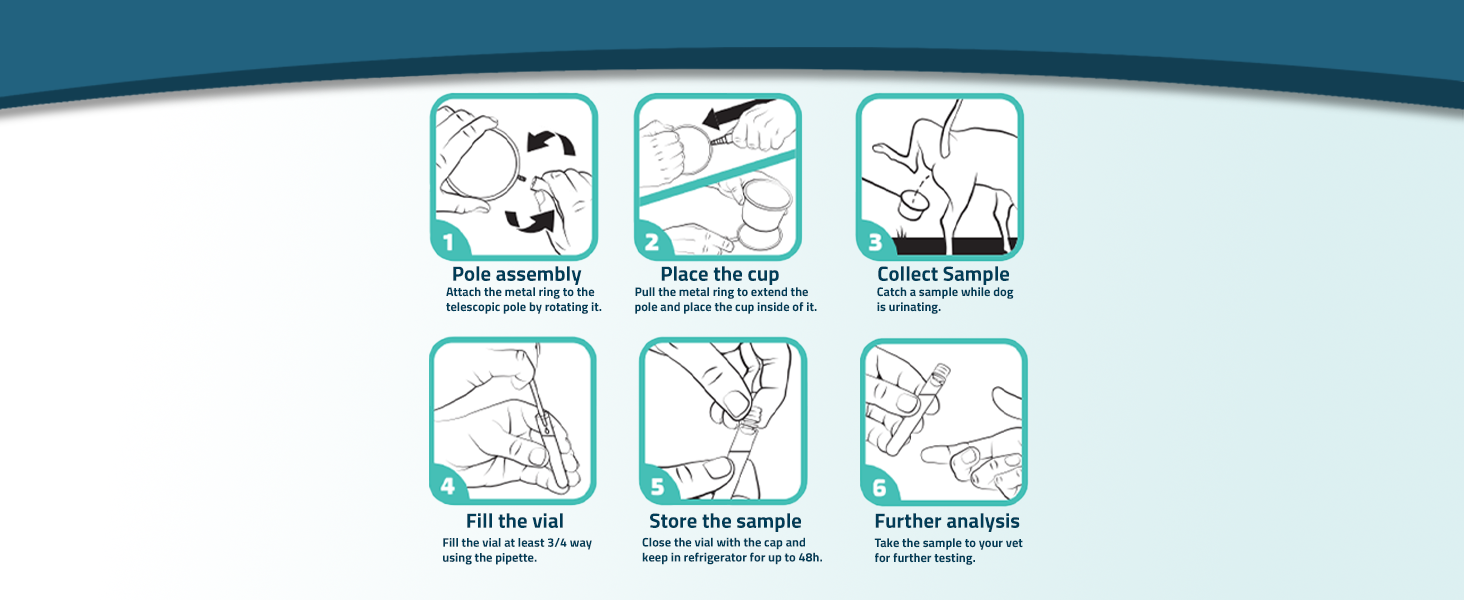 1
Pole assembly
Attach the metal ring to the telescopic pole by rotating it.

2
Place the cup
Pull the metal ring to extend the pole and place the cup inside of it.

3
Collect Sample
Catch a sample while dog is urinating.

4
Fill the vial
Fill the vial at least 3/4 way using the pipette.

5
Store the sample
Close the vial with the cap and keep in refrigerator for up to 48h.

6
Further analysis
Take the sample to your vet for further testing.