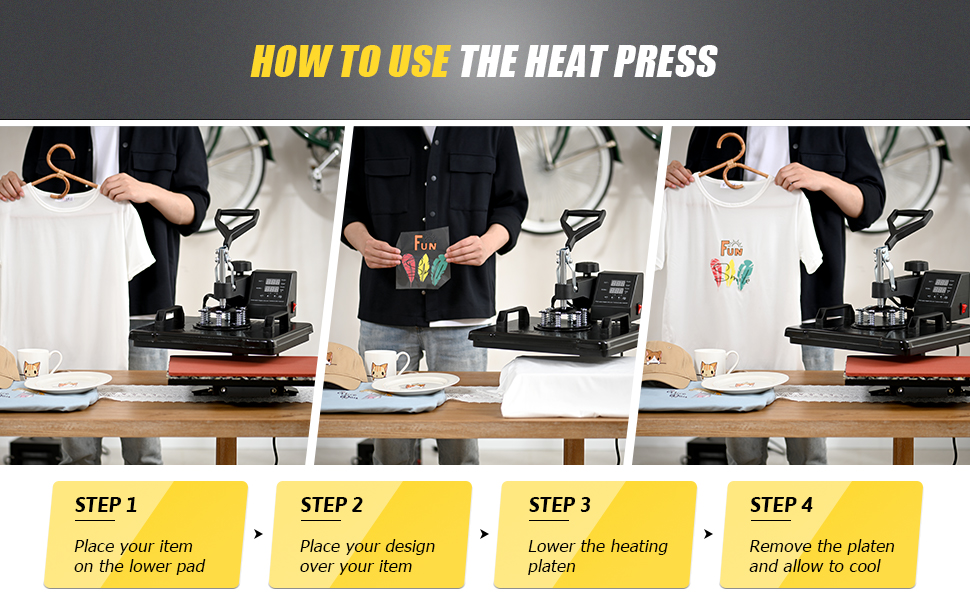 HOW TO USE THE HEAT PRESS

FUN

FUN

STEP 1
Place your item on the lower pad

STEP 2
Place your design over your item

STEP 3
Lower the heating platen

STEP 4
Remove the platen and allow to cool