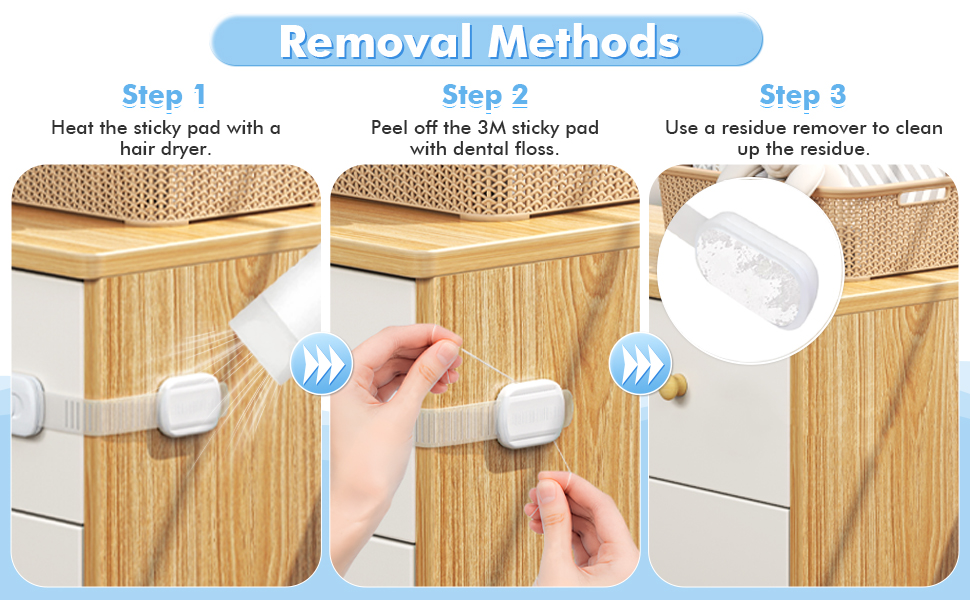 Removal Methods

Step 1
Heat the sticky pad with a hair dryer.

Step 2
Peel off the 3M sticky pad with dental floss.

Step 3
Use a residue remover to clean up the residue.