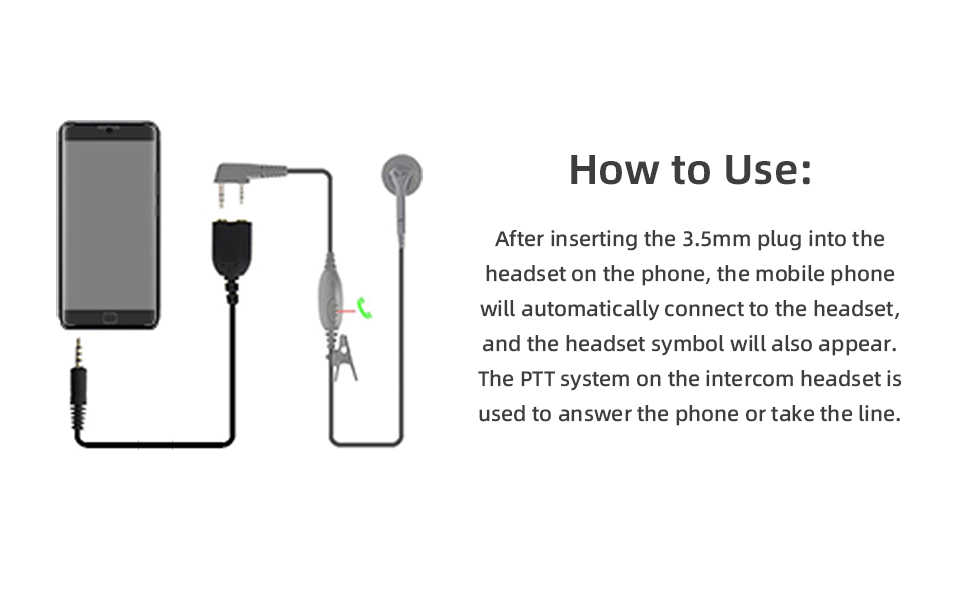 How to Use:

After inserting the 3.5mm plug into the headset on the phone, the mobile phone will automatically connect to the headset, and the headset symbol will also appear. The PTT system on the intercom headset is used to answer the phone or take the line.