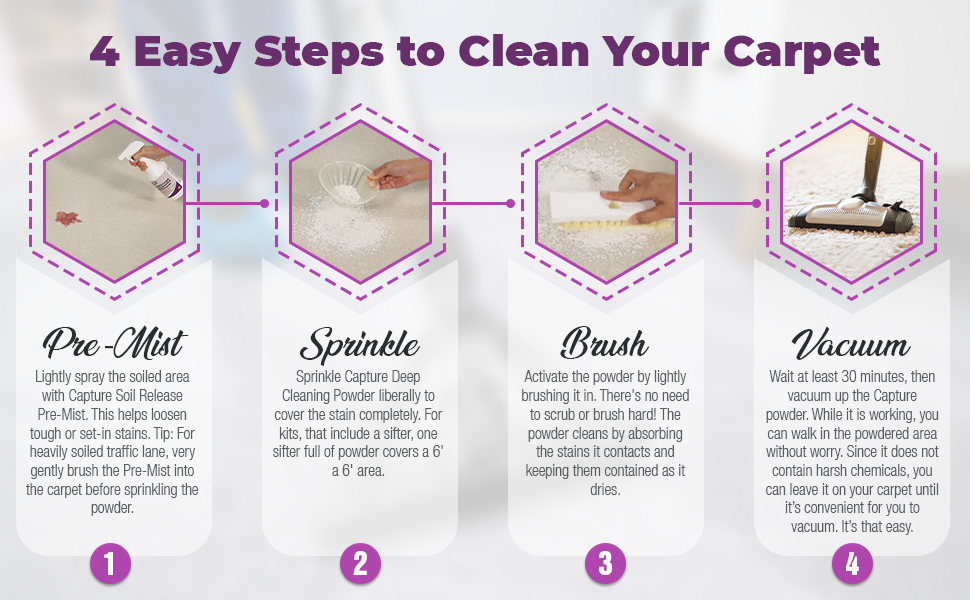 4 Easy Steps to Clean Your Carpet

Pre-Mist

Lightly spray the soiled area with Capture Soil Release Pre-Mist. This helps loosen tough or set-in stains. Tip: For heavily soiled traffic lane, very gently brush the Pre-Mist into the carpet before sprinkling the powder.

1

Sprinkle

Sprinkle Capture Deep Cleaning Powder liberally to cover the stain completely. For kits, that include a sifter, one sifter full of powder covers a 6' a 6' area.

2

Brush

Activate the powder by lightly brushing it in. There's no need to scrub or brush hard! The powder cleans by absorbing the stains it contacts and keeping them contained as it dries.

3

Vacuum

Wait at least 30 minutes, then vacuum up the Capture powder. While it is working, you can walk in the powdered area without worry. Since it does not contain harsh chemicals, you can leave it on your carpet until it's convenient for you to vacuum. It's that easy.

4