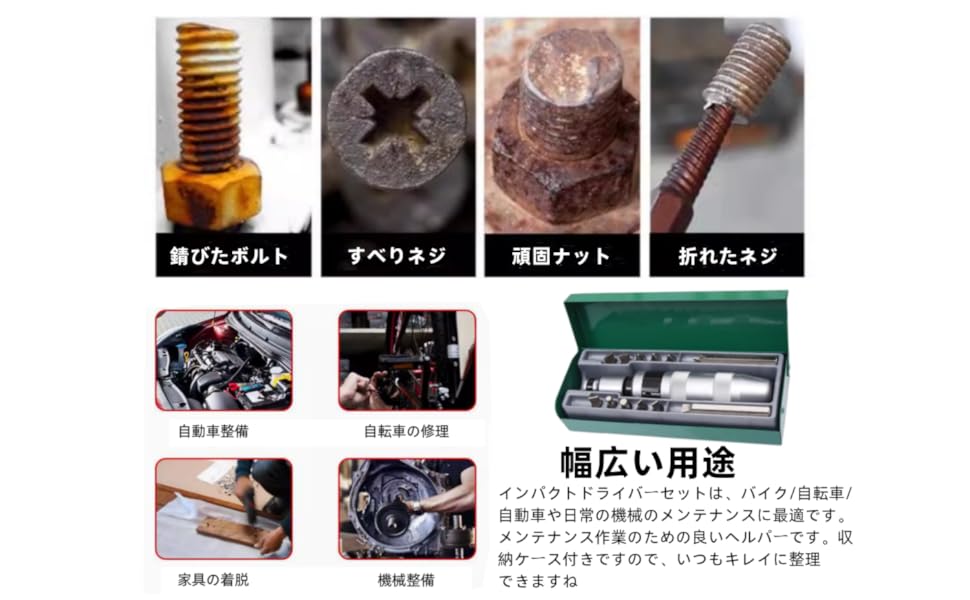 錆びたボルト

すべりネジ

頑固ナット

折れたネジ

自動車整備

自転車の修理

家具の着脱

機械整備

幅広い用途

インパクトドライバーセットは、バイク/自転車/自動車や日常の機械のメンテナンスに最適です。メンテナンス作業のための良いヘルパーです。収納ケース付きですので、いつもキレイに整理できますね