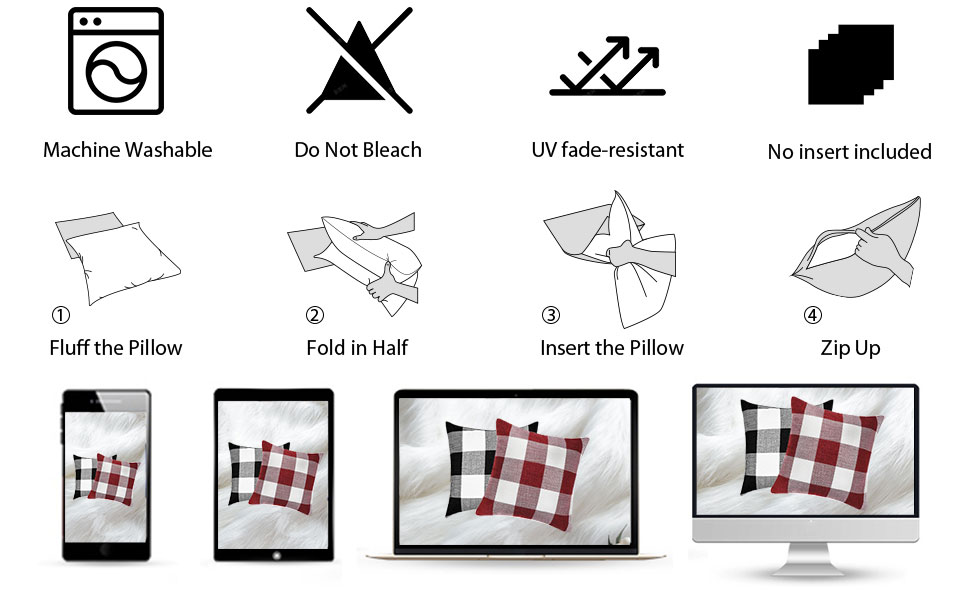 Machine Washable

Do Not Bleach

UV fade-resistant

No insert included

① Fluff the Pillow

② Fold in Half

③ Insert the Pillow

④ Zip Up