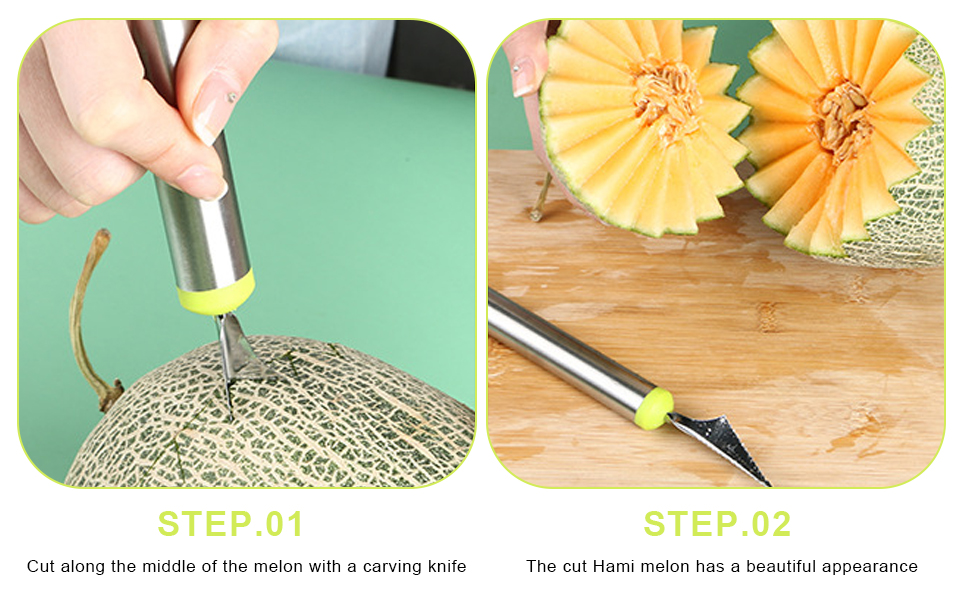 STEP.01

Cut along the middle of the melon with a carving knife

STEP.02

The cut Hami melon has a beautiful appearance