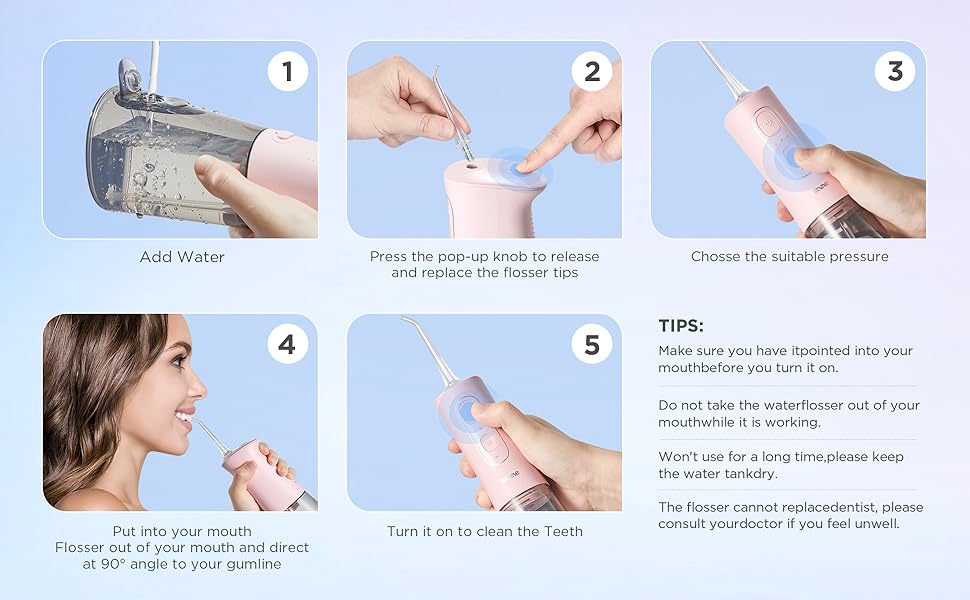 1

Add Water

2

Press the pop-up knob to release and replace the flosser tips

3

Chosse the suitable pressure

4

Put into your mouth
Flosser out of your mouth and direct at 90° angle to your gumline

5

Turn it on to clean the Teeth

TIPS:

Make sure you have itpointed into your mouthbefore you turn it on.

Do not take the waterflosser out of your mouthwhile it is working.

Won't use for a long time,please keep the water tankdry.

The flosser cannot replacedentist, please consult yourdoctor if you feel unwell.