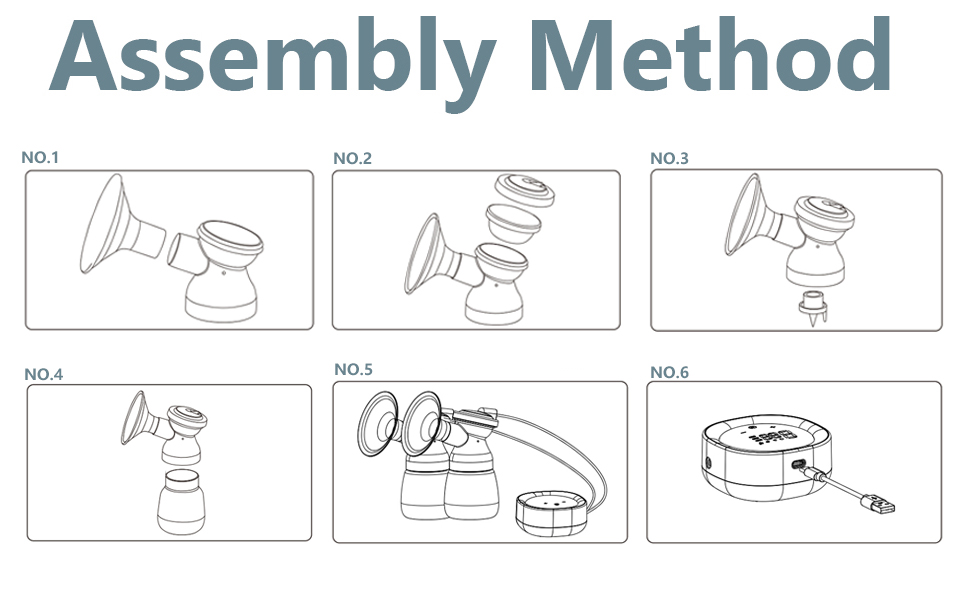 Assembly Method

NO.1

NO.2

NO.3

NO.4

NO.5

NO.6