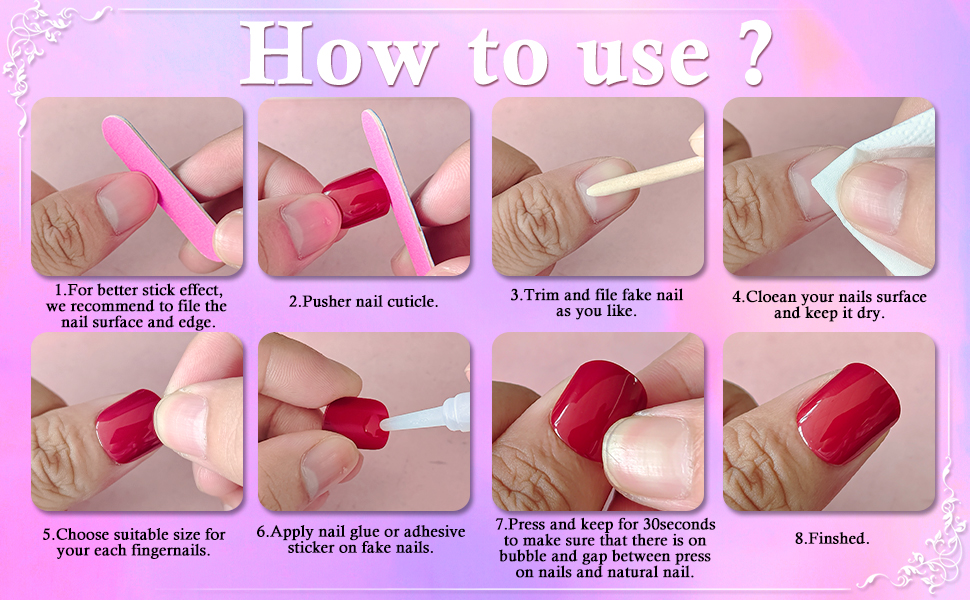 How to use ?

1.For better stick effect, we recommend to file the nail surface and edge.

2.Pusher nail cuticle.

3.Trim and file fake nail as you like.

4.Cloean your nails surface and keep it dry.

5.Choose suitable size for your each fingernails.

6.Apply nail glue or adhesive sticker on fake nails.

7.Press and keep for 30seconds to make sure that there is on bubble and gap between press on nails and natural nail.

8.Finshed.