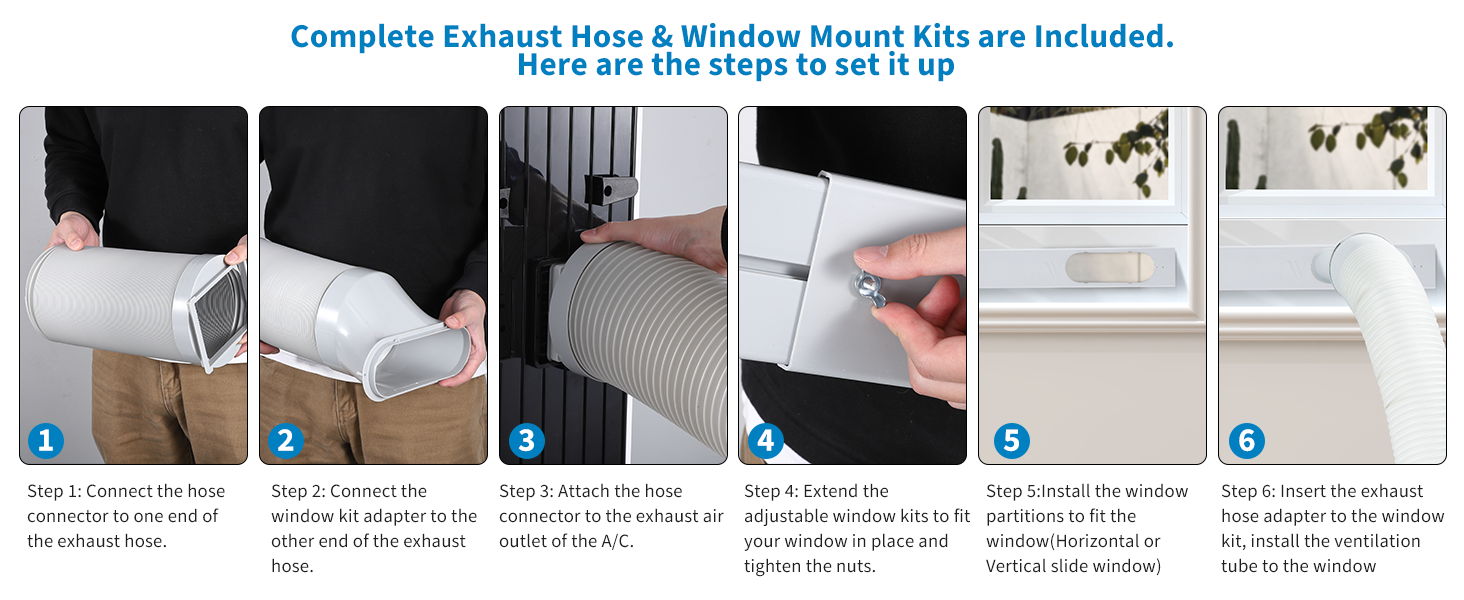 Complete Exhaust Hose & Window Mount Kits are Included.
Here are the steps to set it up

1

Step 1: Connect the hose connector to one end of the exhaust hose.

2

Step 2: Connect the window kit adapter to the other end of the exhaust hose.

3

Step 3: Attach the hose connector to the exhaust air outlet of the A/C.

4

Step 4: Extend the adjustable window kits to fit your window in place and tighten the nuts.

5

Step 5:Install the window partitions to fit the window(Horizontal or Vertical slide window)

6

Step 6: Insert the exhaust hose adapter to the window kit, install the ventilation tube to the window