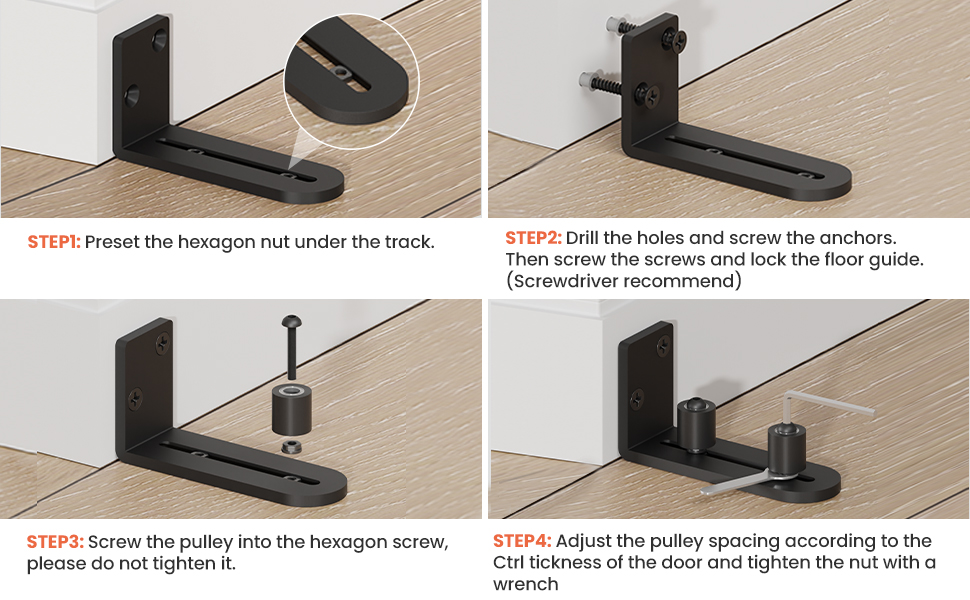 STEP1: Preset the hexagon nut under the track.

STEP2: Drill the holes and screw the anchors. Then screw the screws and lock the floor guide. (Screwdriver recommend)

STEP3: Screw the pulley into the hexagon screw, please do not tighten it.

STEP4: Adjust the pulley spacing according to the Ctrl tickness of the door and tighten the nut with a wrench