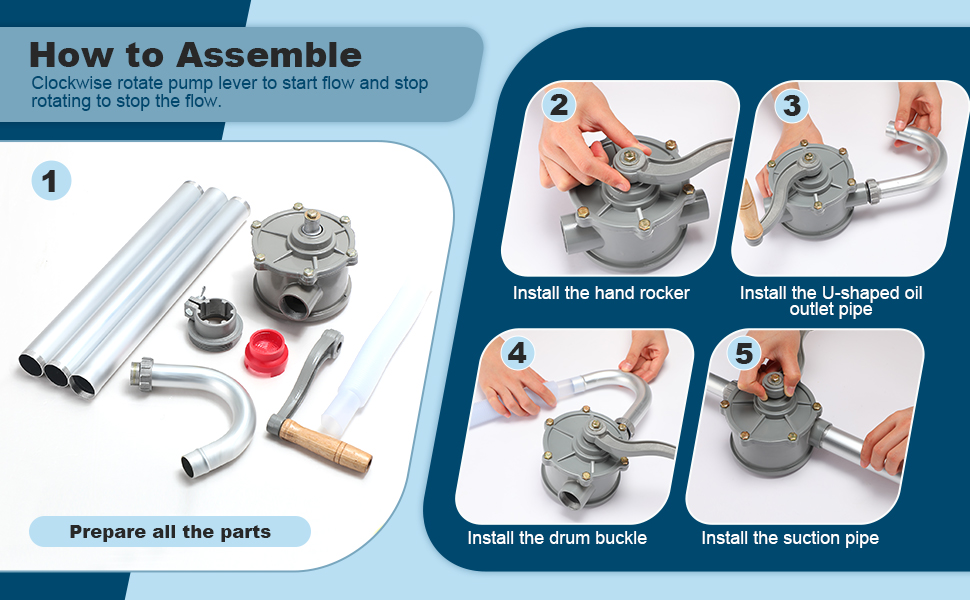 How to Assemble
Clockwise rotate pump lever to start flow and stop rotating to stop the flow.

1

Prepare all the parts

2

Install the hand rocker

3

Install the U-shaped oil outlet pipe

4

Install the drum buckle

5

Install the suction pipe